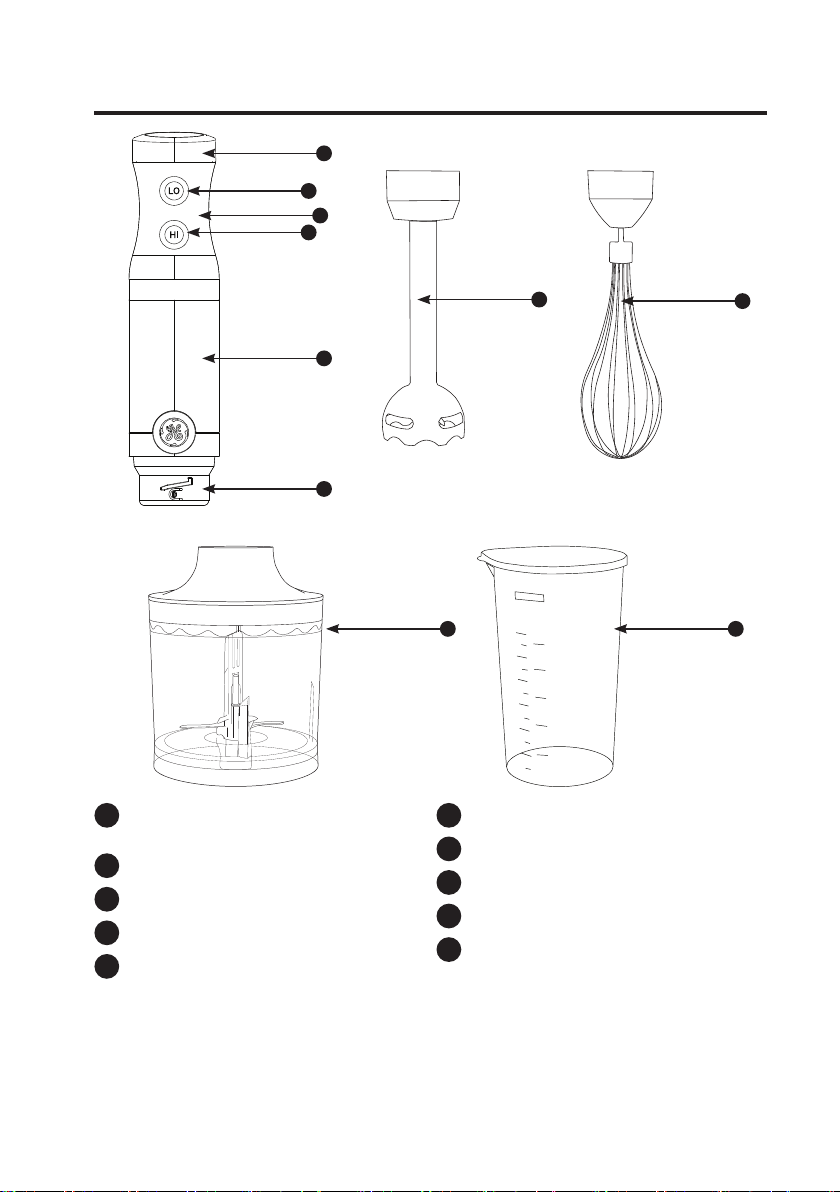 LO

HI