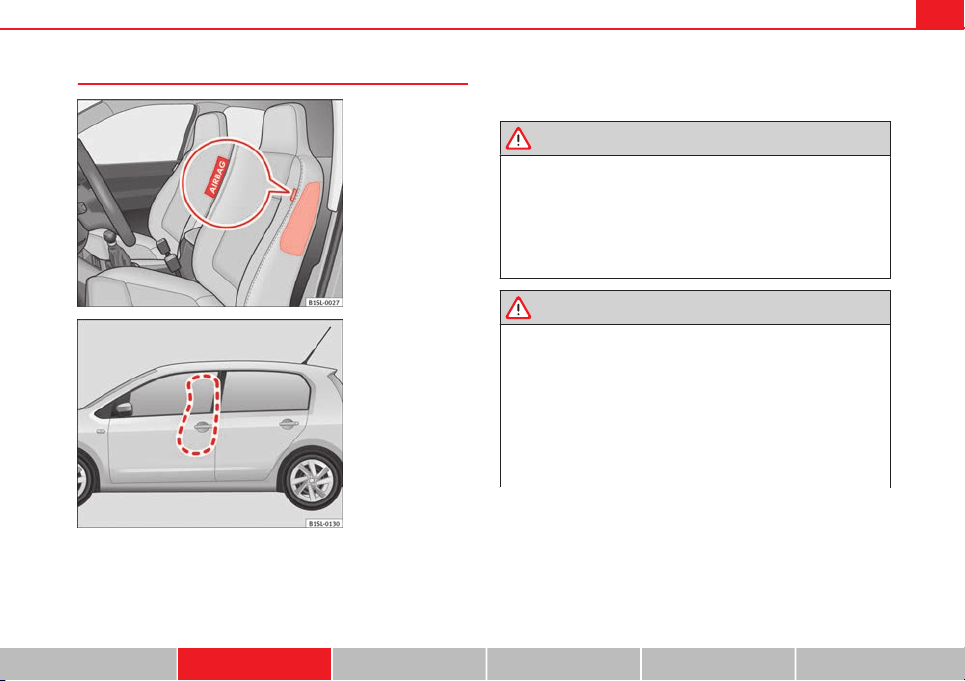 AIRBAG

B1SL-0027

B1SL-0130