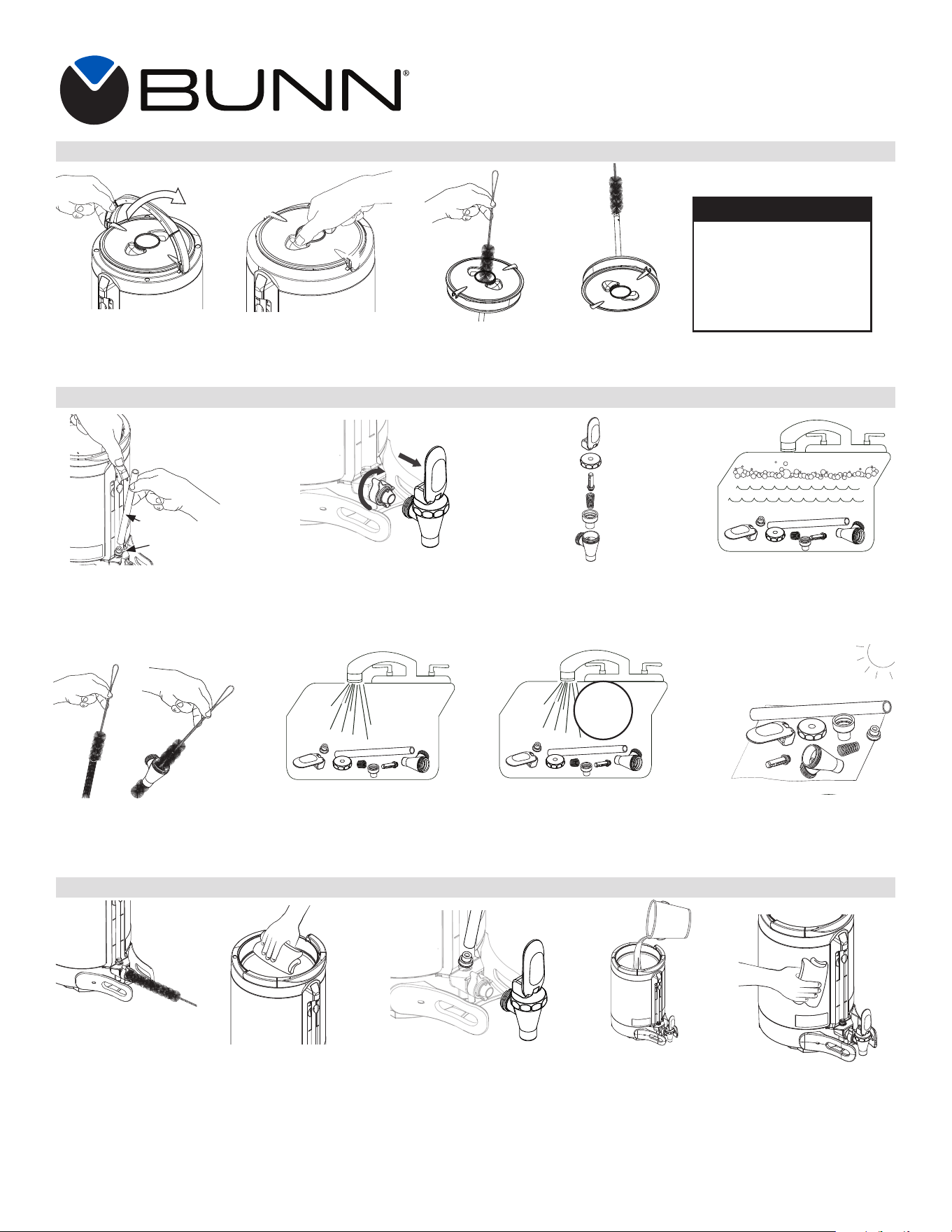 BUNN®