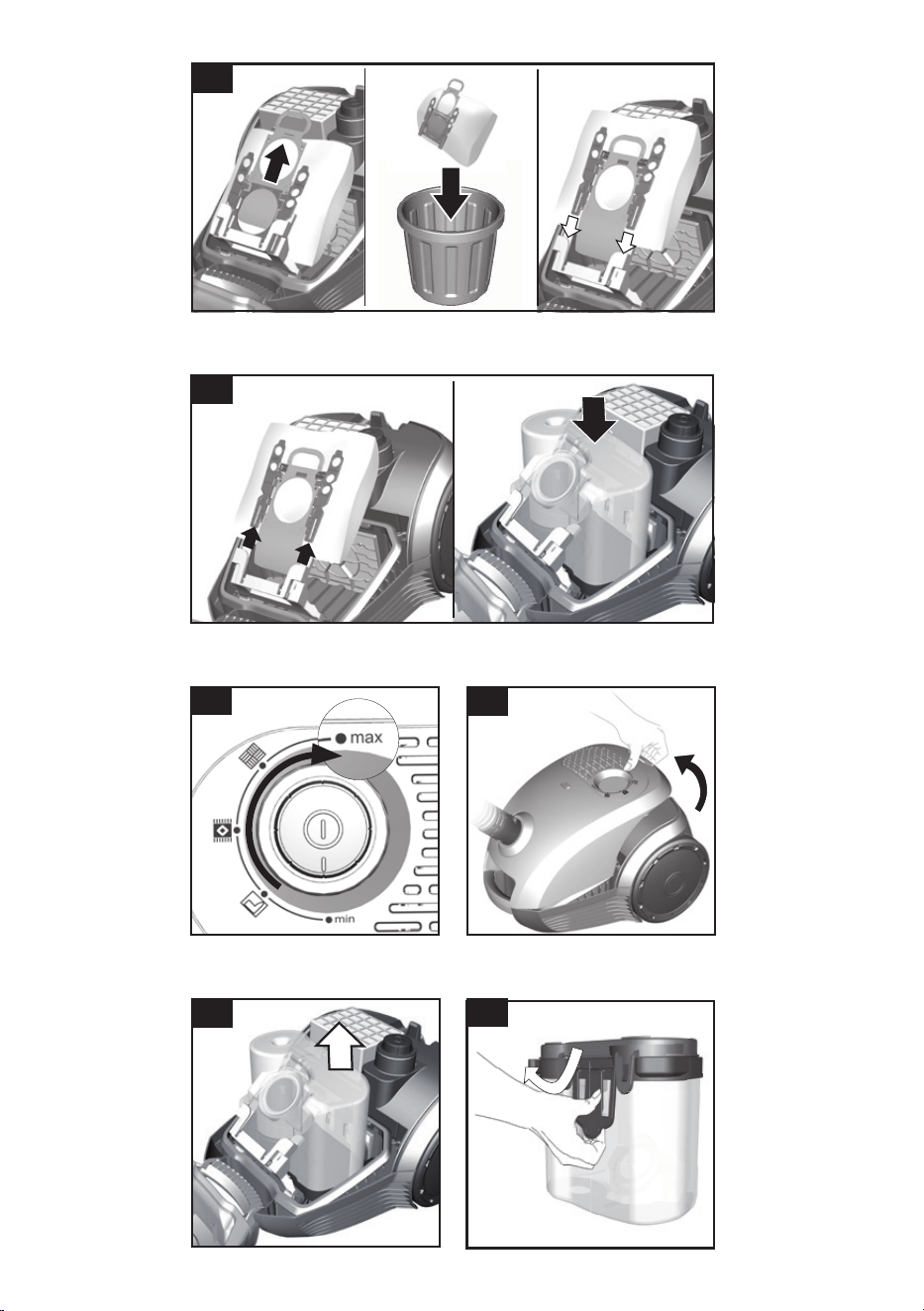 max

min