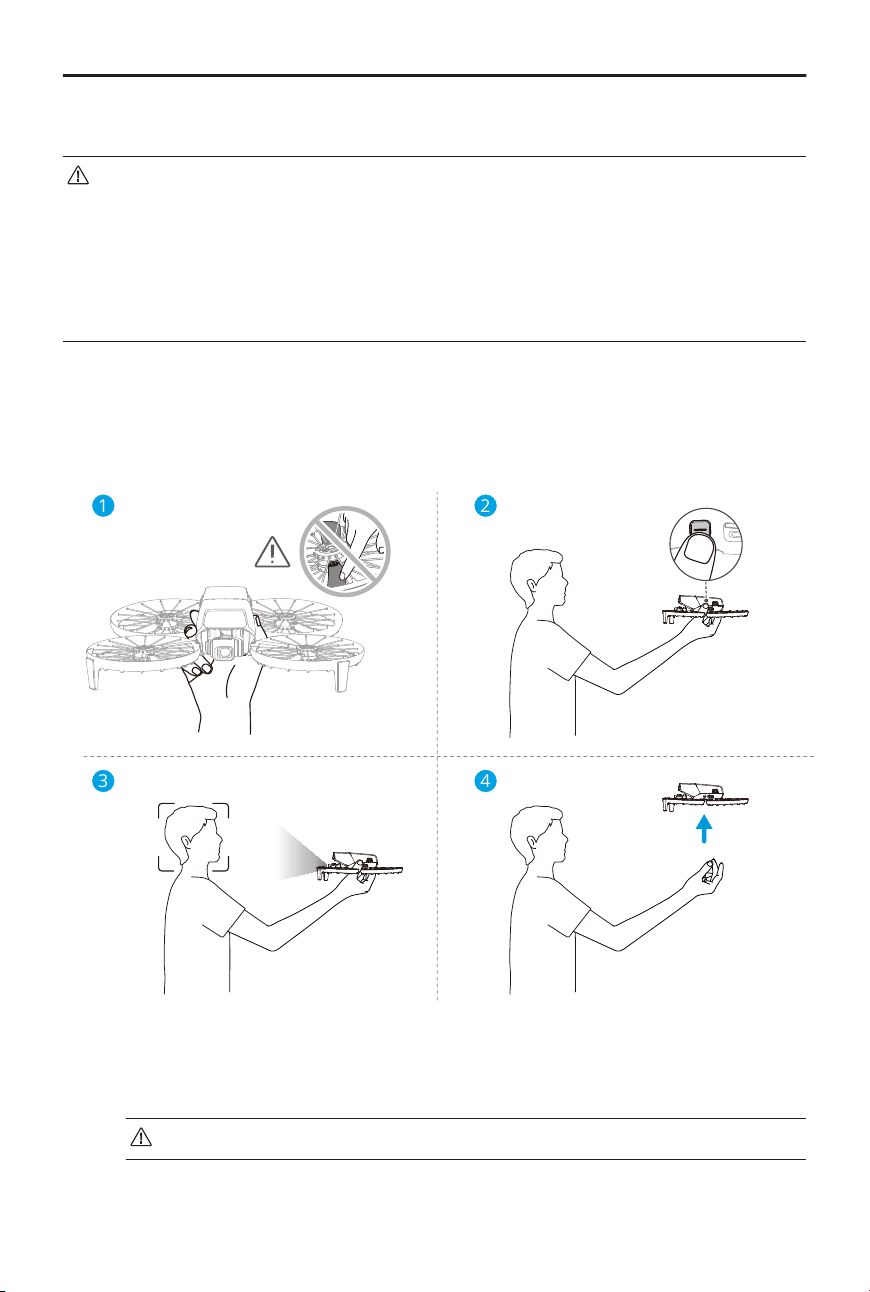 1

2

3

4