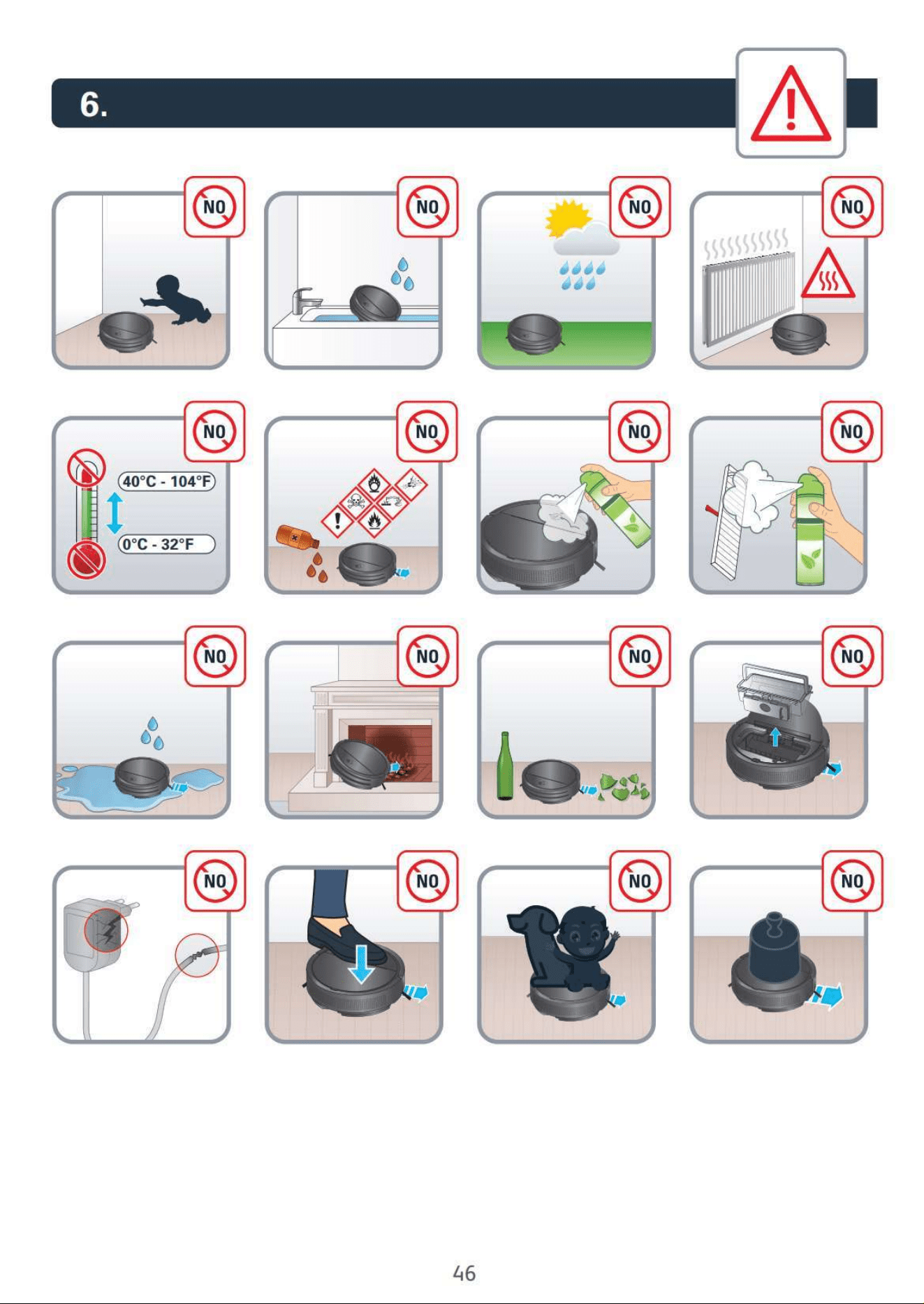 6.

NO

NO

NO

NO

NO

40°C - 104°F

0°C - 32°F

NO

NO

NO

NO

NO

NO

NO

NO

NO

NO

NO

46