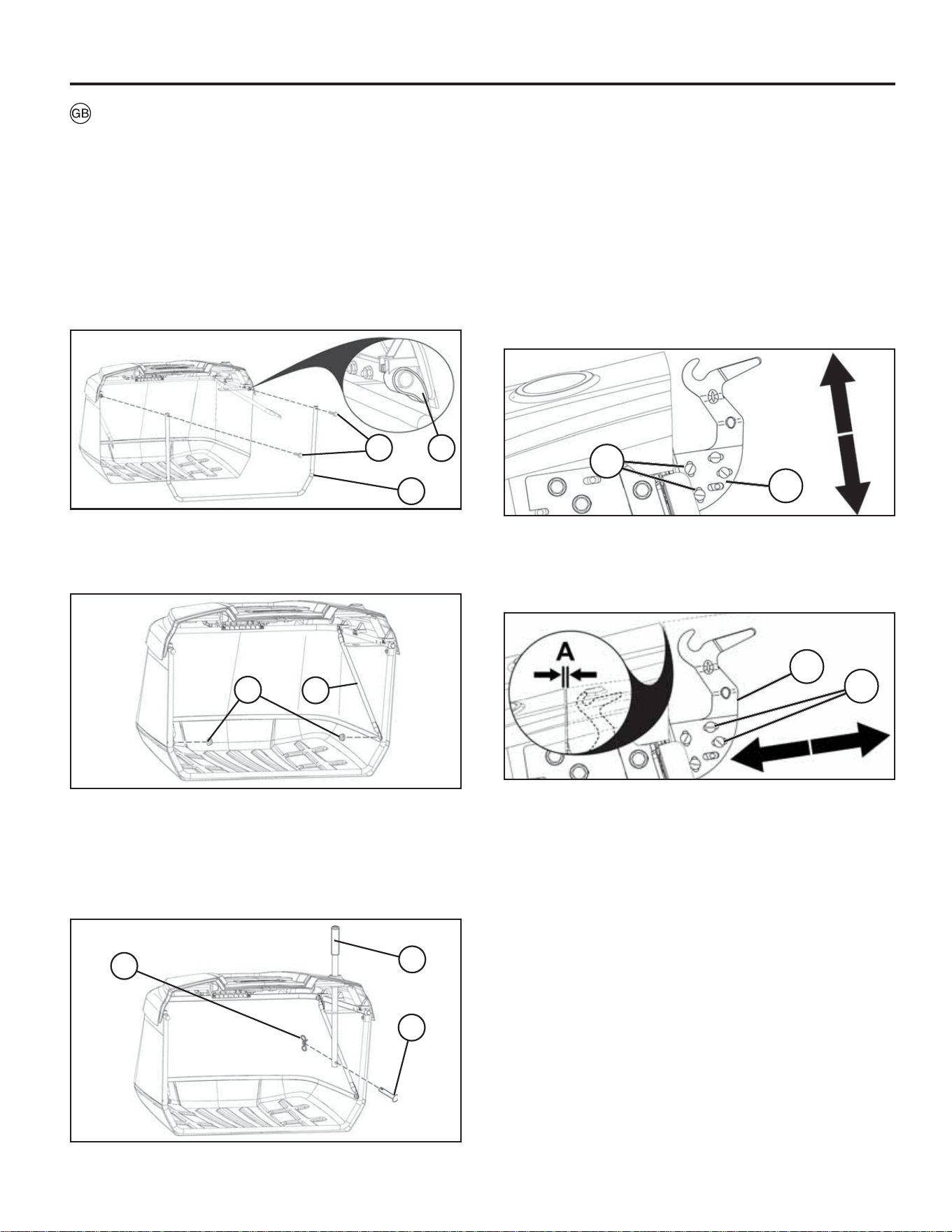 GB

A