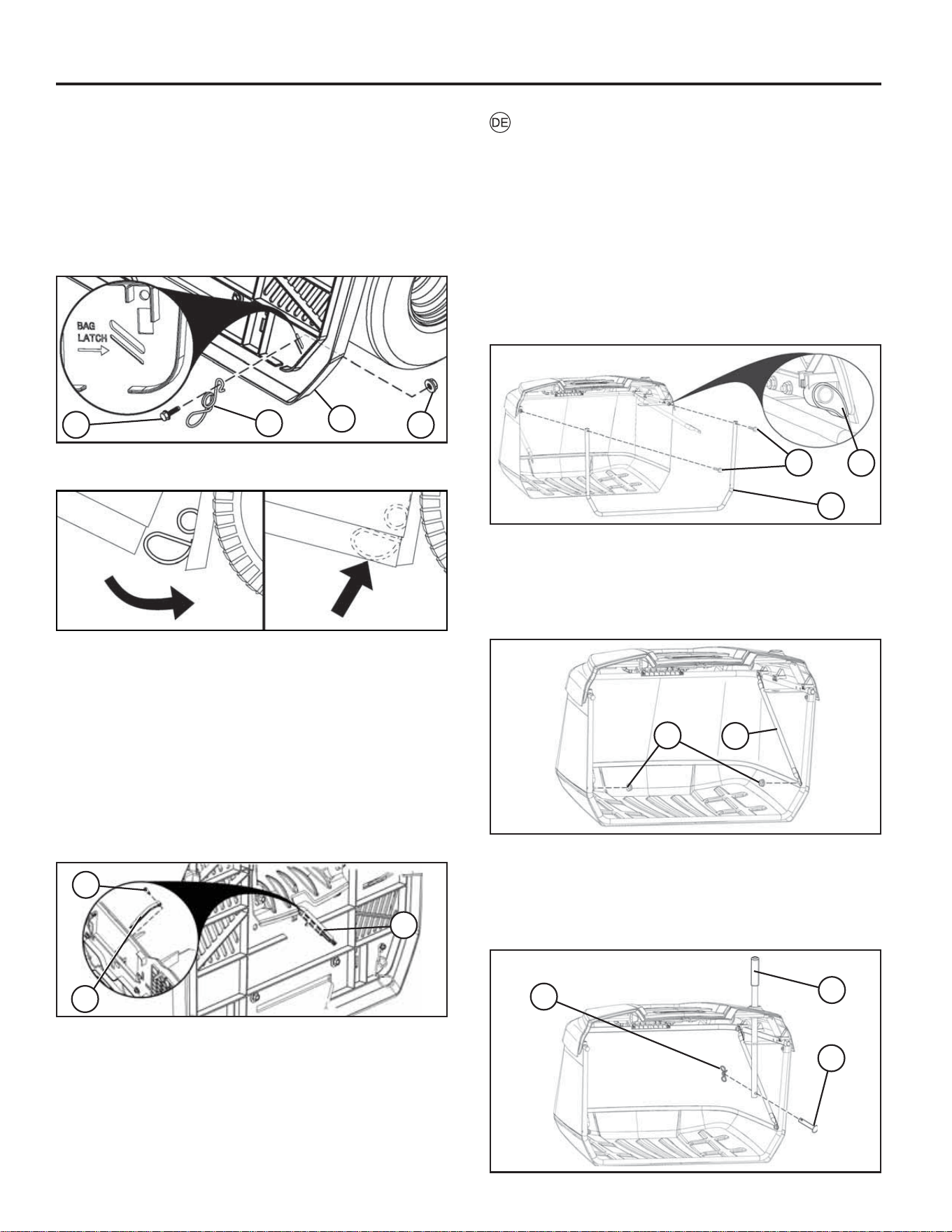 DE

BAG LATCH