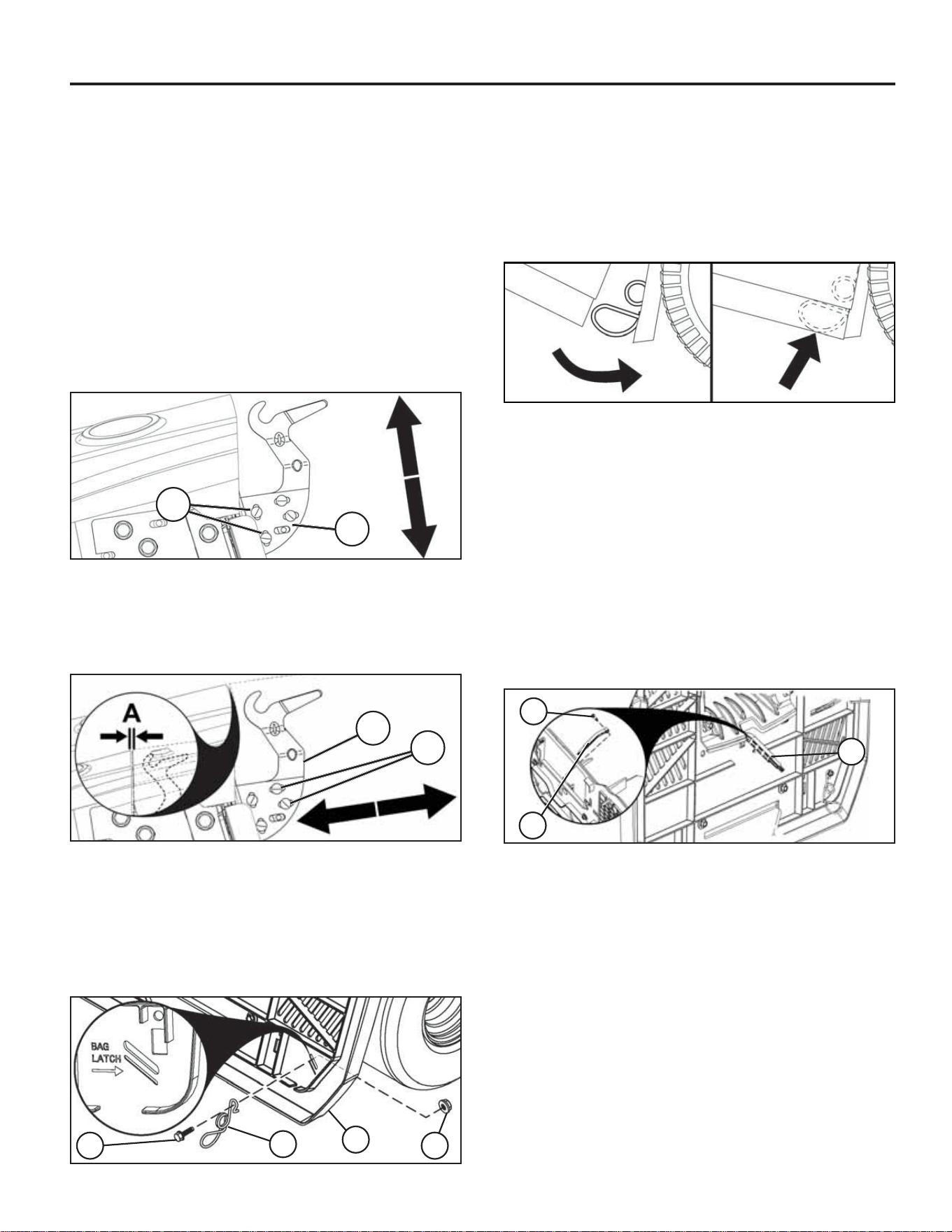 A

BAG LATCH