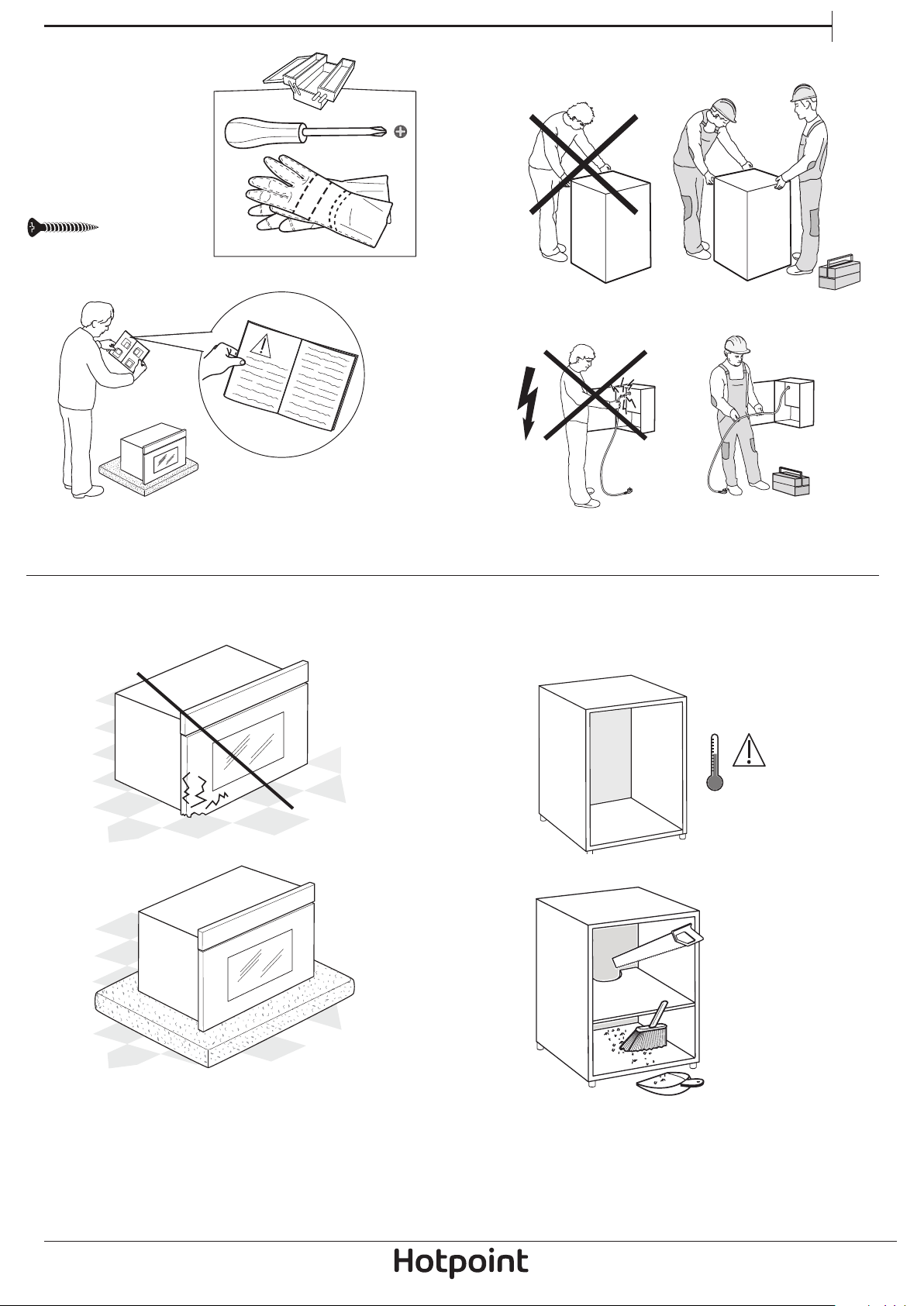 Hotpoint