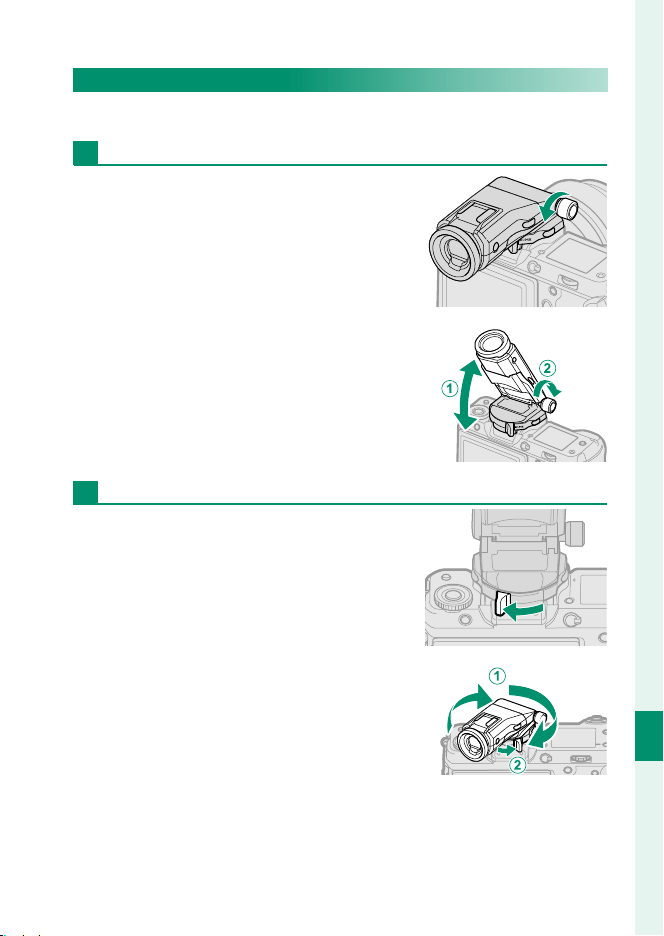 ①
②
①
②