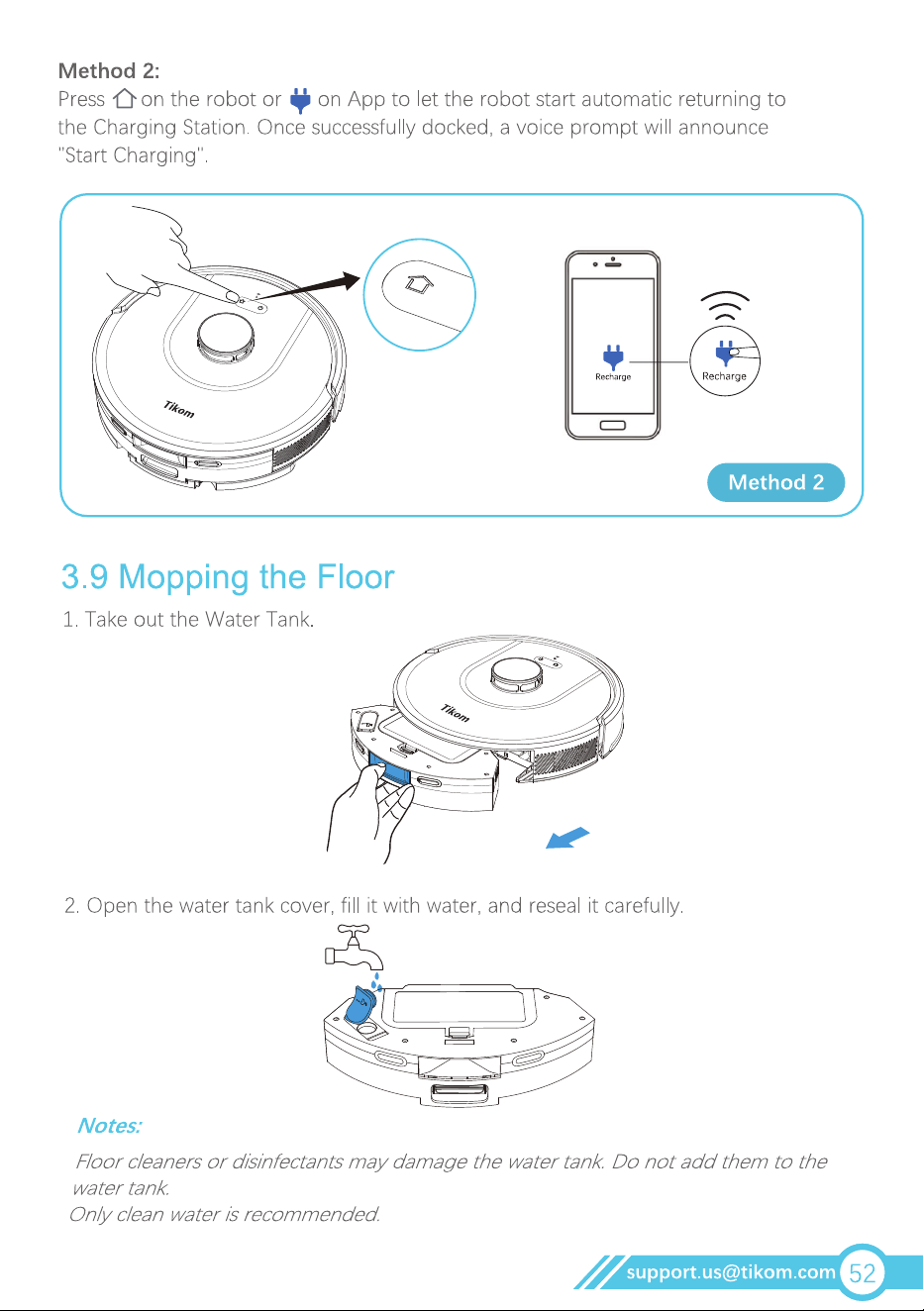 Method 2:
Press on the robot or on App to let the robot start automatic returning to the Charging Station. Once successfully docked, a voice prompt will announce "Start Charging".

Tikom

Recharge

Recharge

Method 2

3.9 Mopping the Floor

1. Take out the Water Tank.

Tikom

2. Open the water tank cover, fill it with water, and reseal it carefully.

Notes:

Floor cleaners or disinfectants may damage the water tank. Do not add them to the water tank.
Only clean water is recommended.

support.us@tikom.com 52