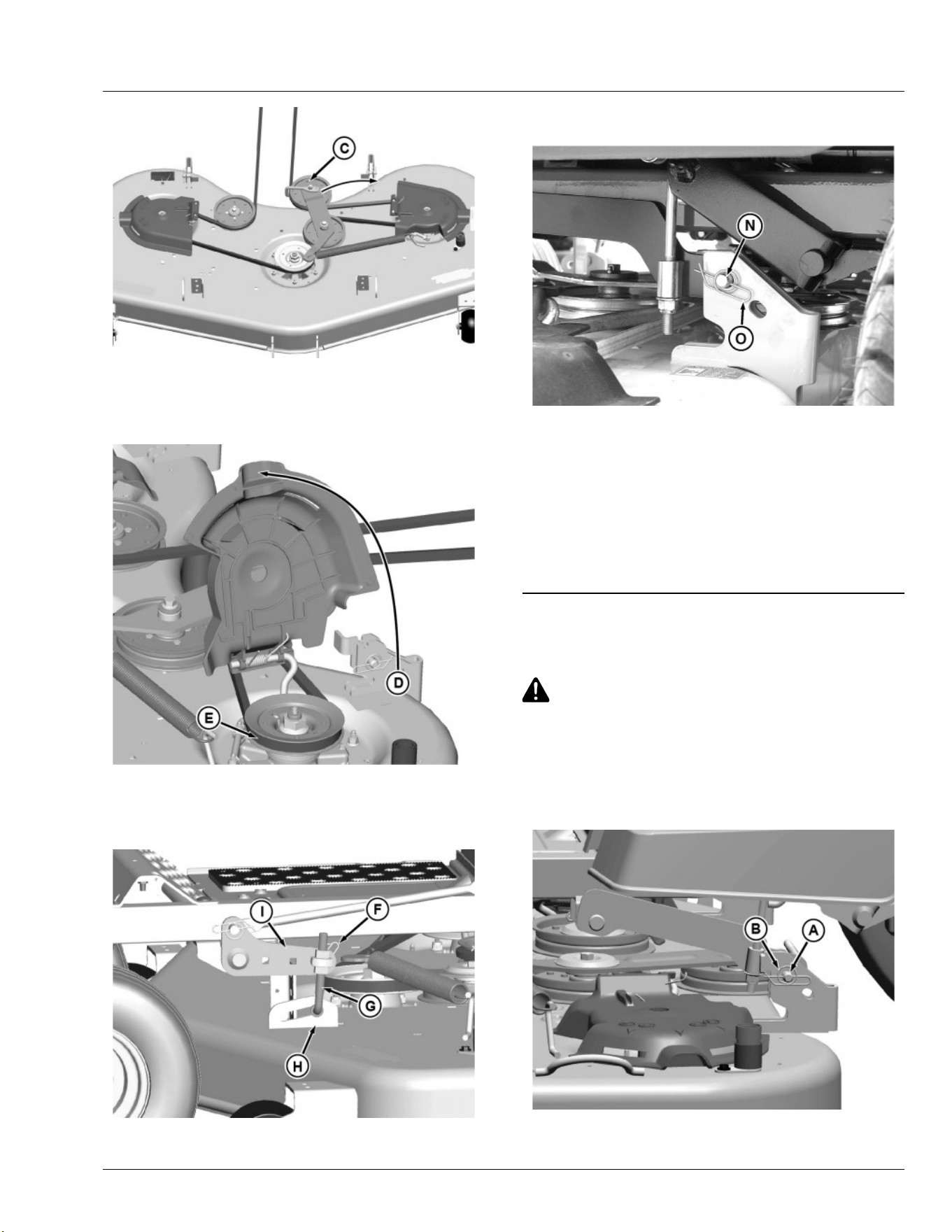 C

D

E

I

F

G

H

N

O

B

A