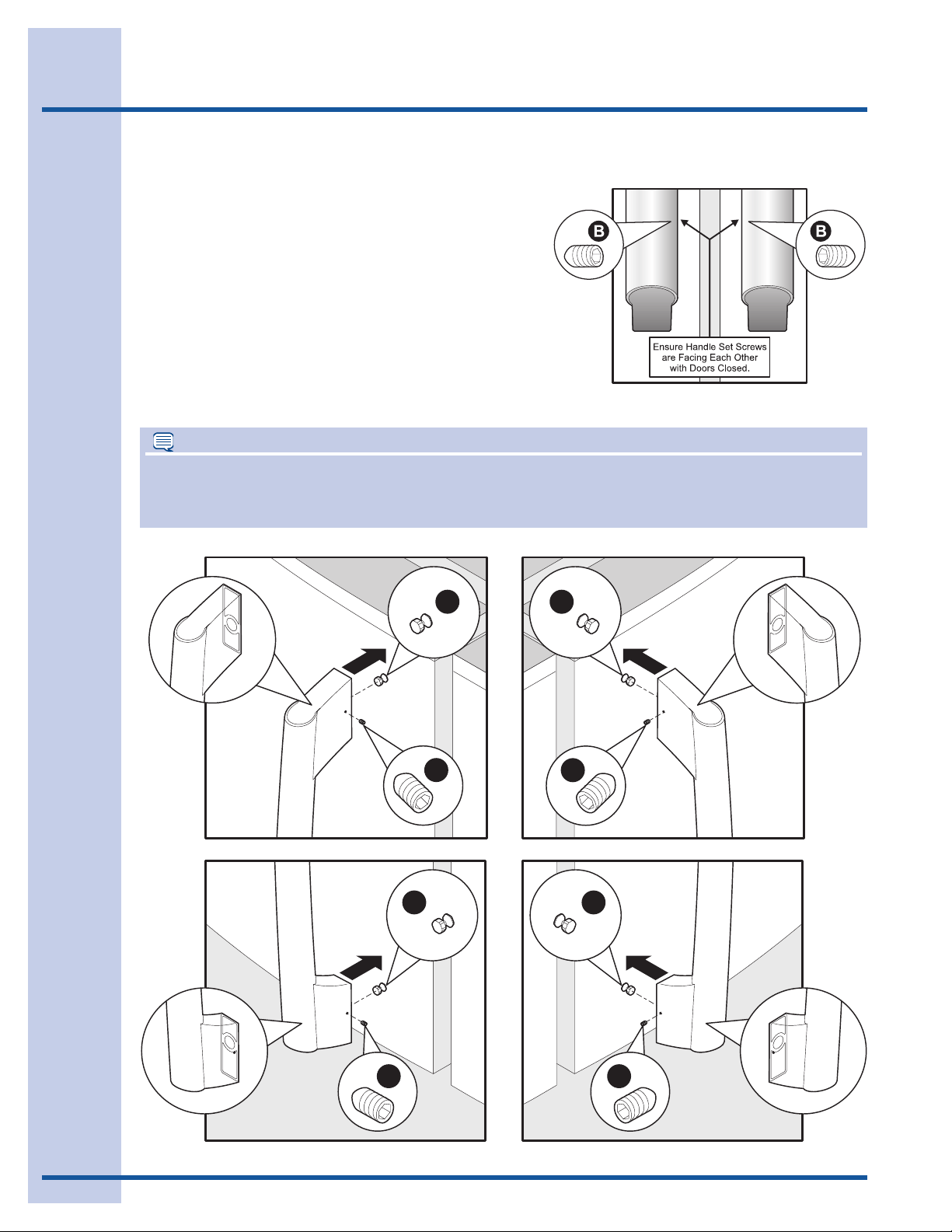 B

B

Ensure Handle Set Screws are Facing Each Other with Doors Closed.