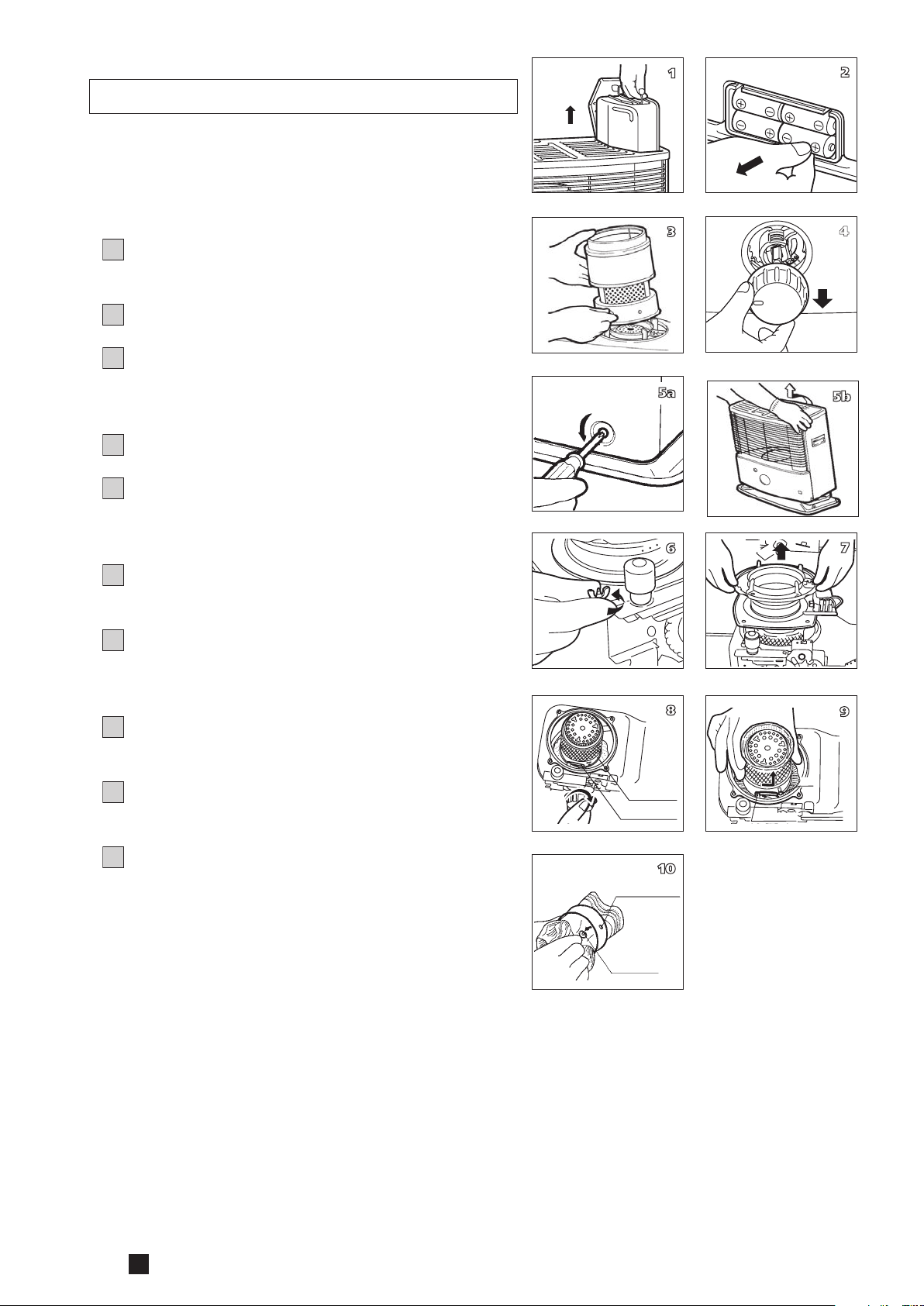 1

2

3

4

5a

5b

6

7

8

9

10