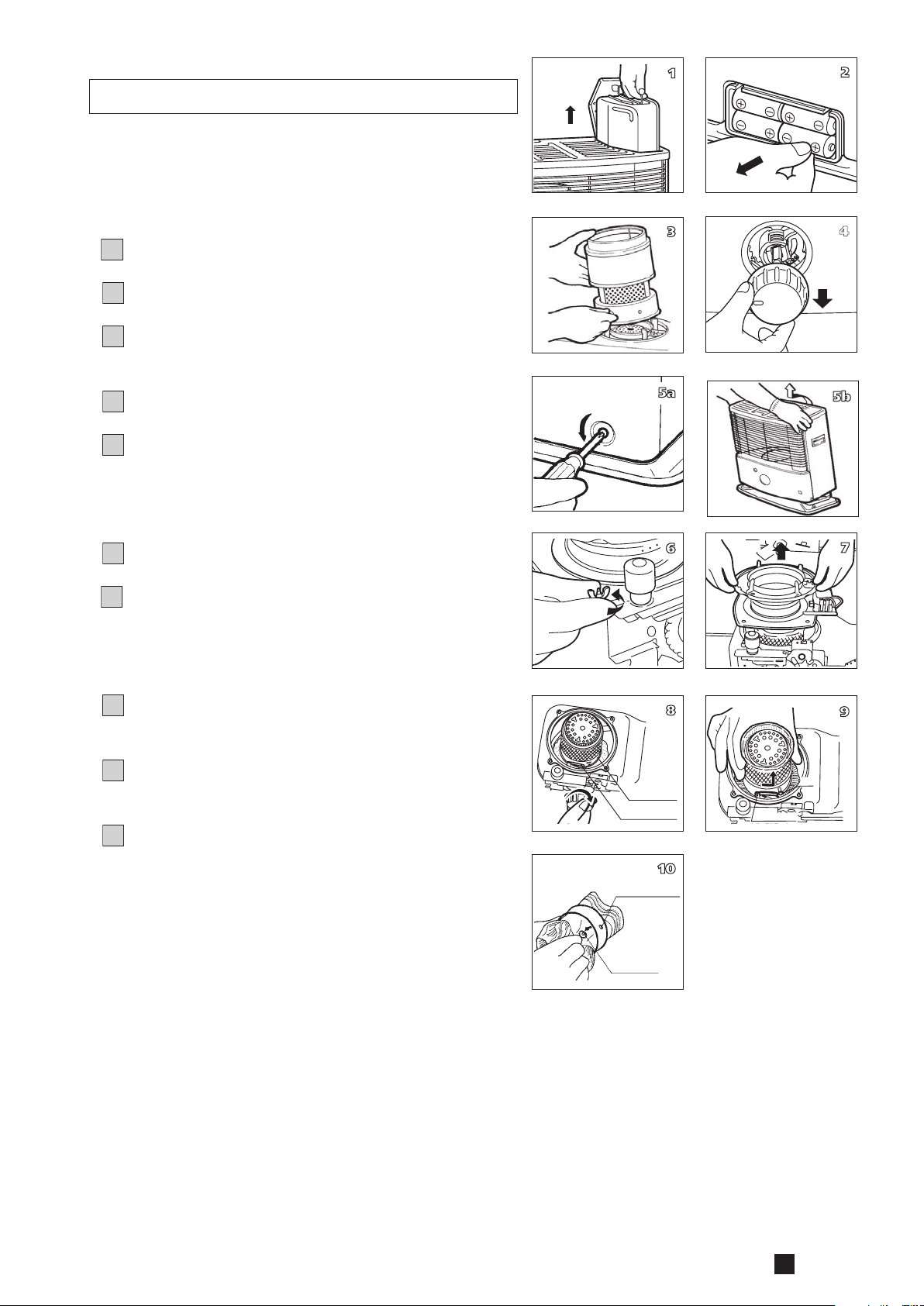 1

2

3

4

5a

5b

6

7

8

9

10