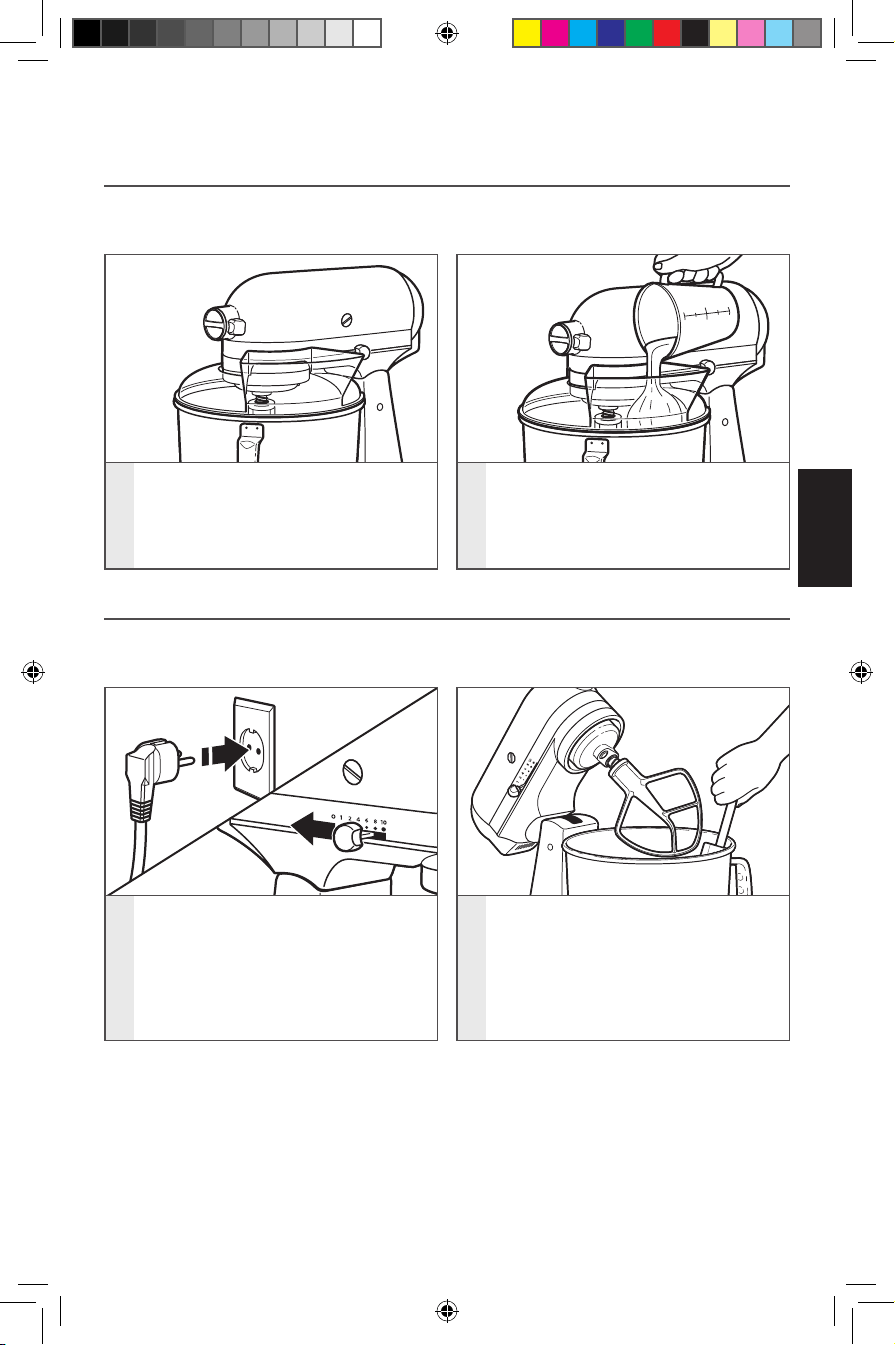 0 1 2 4 6 8 10