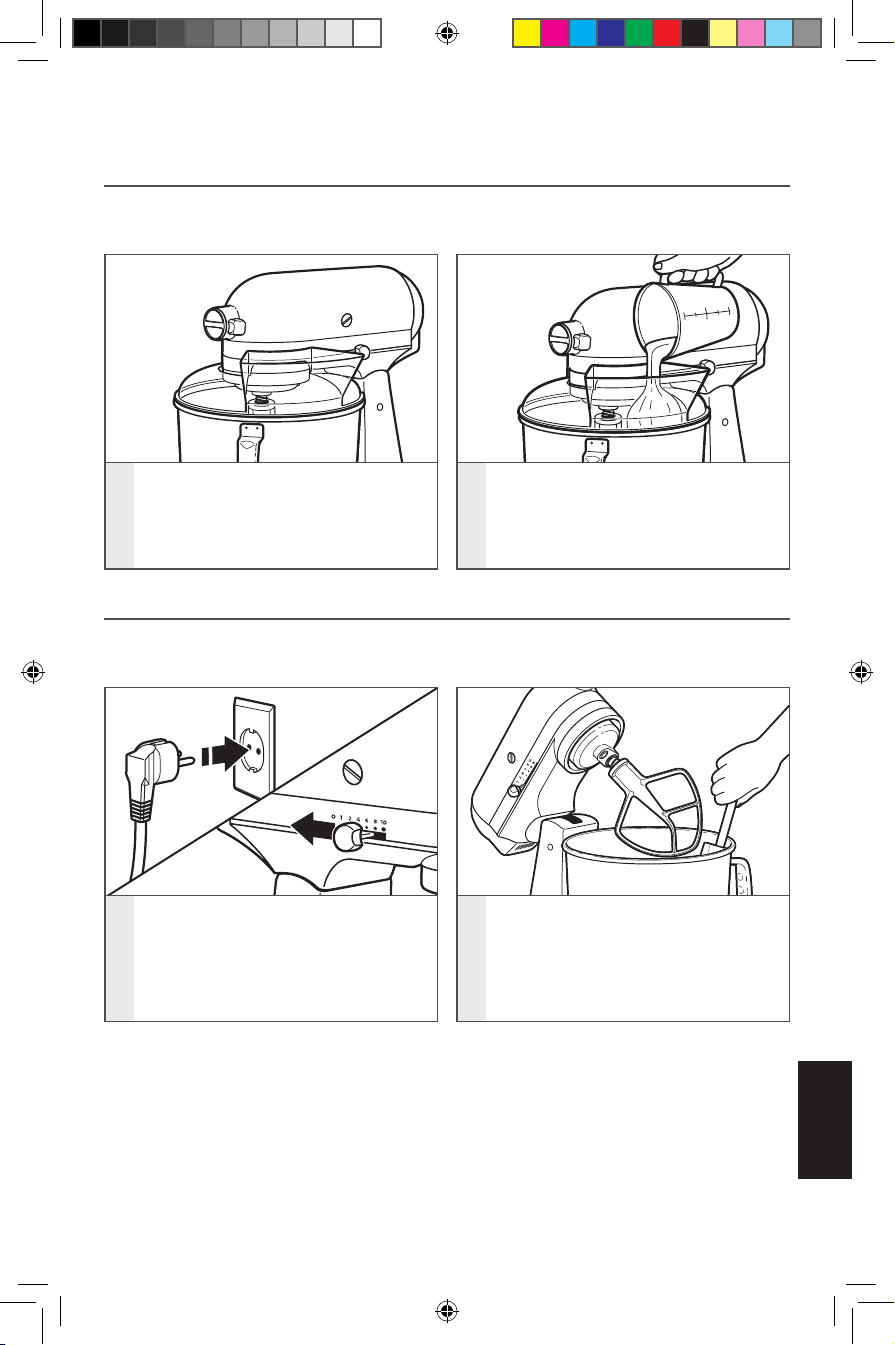 0 1 2 4 6 8 10