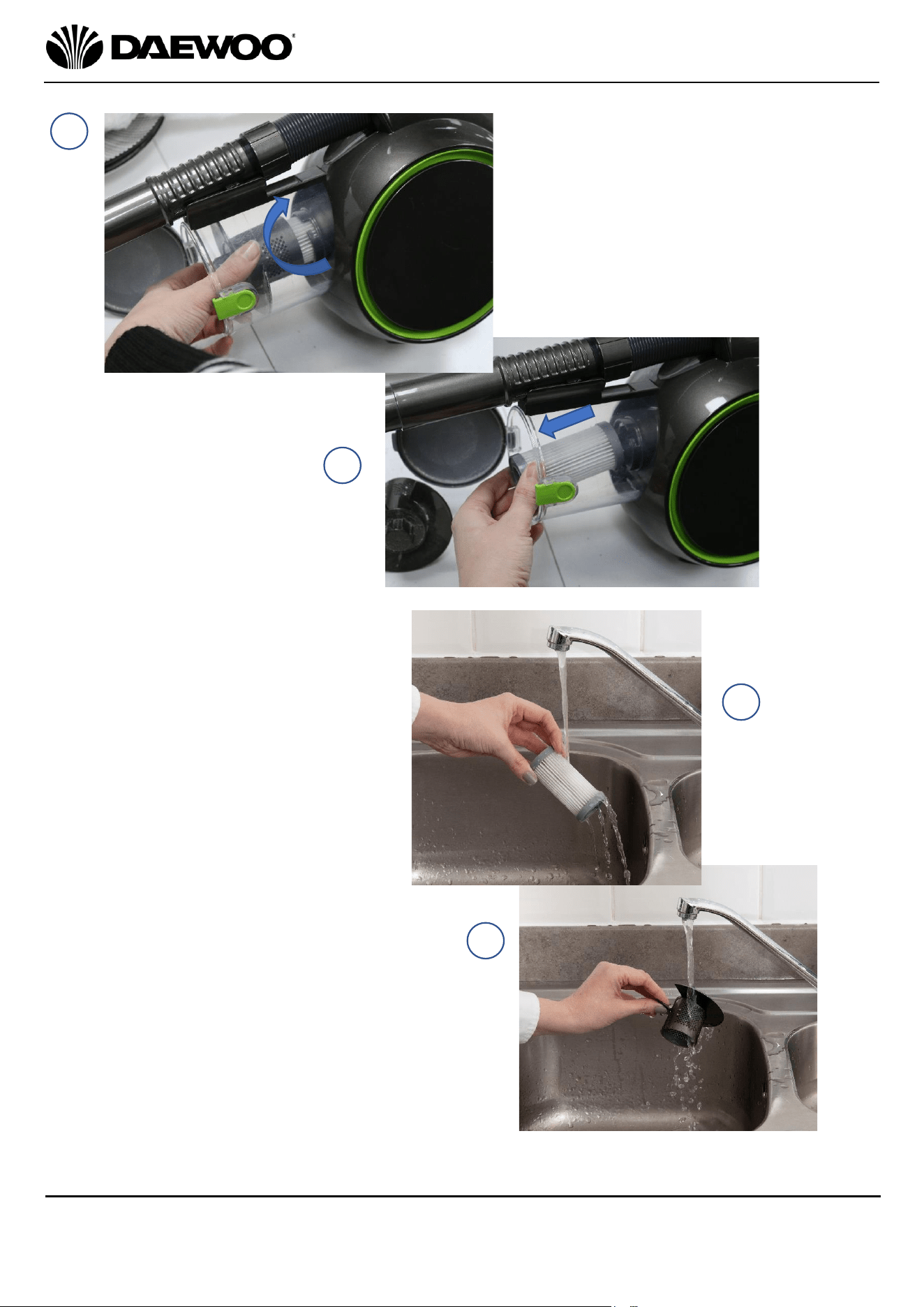 DAEWOO®