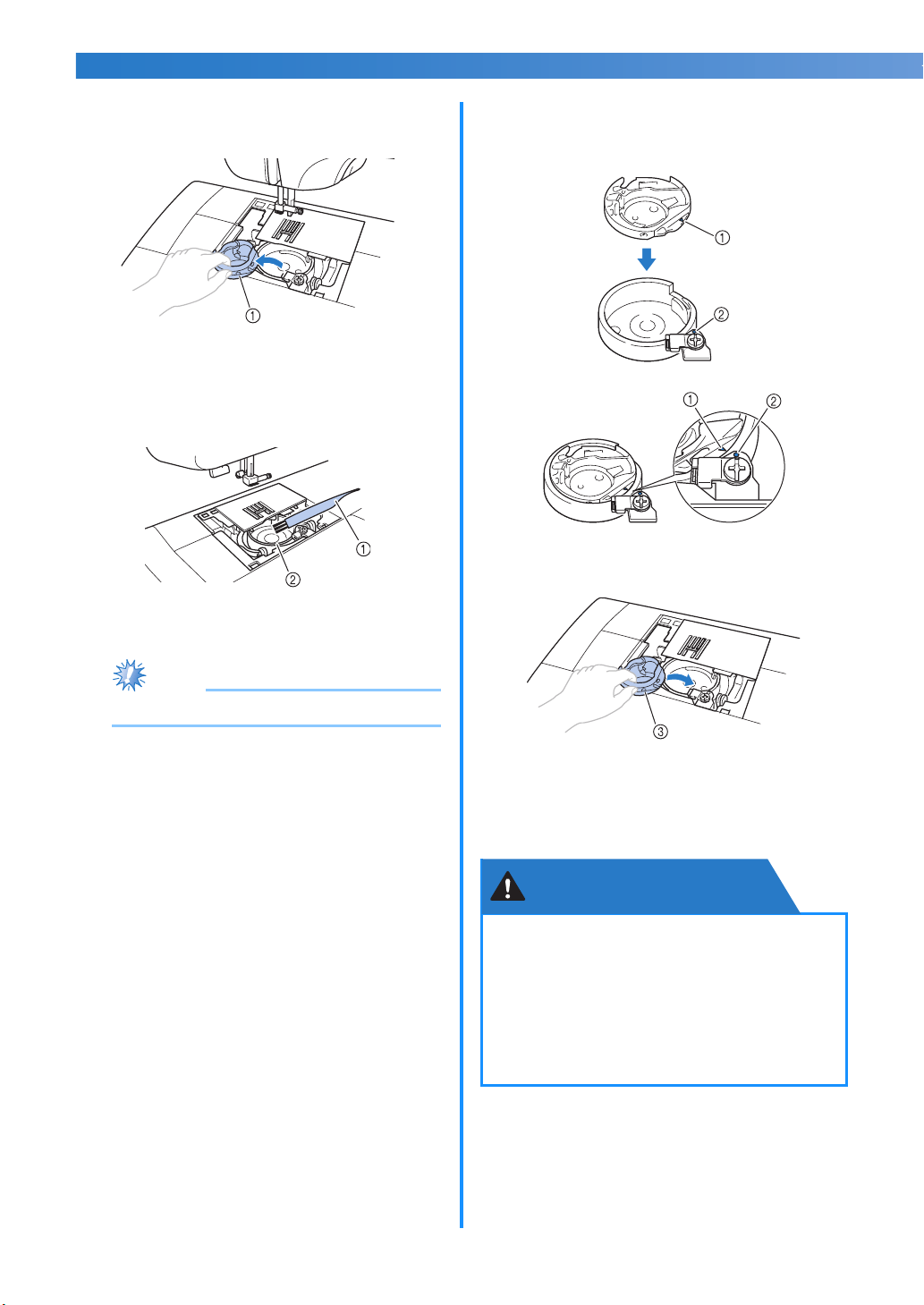 ①

①

②

①

②

①　②

③