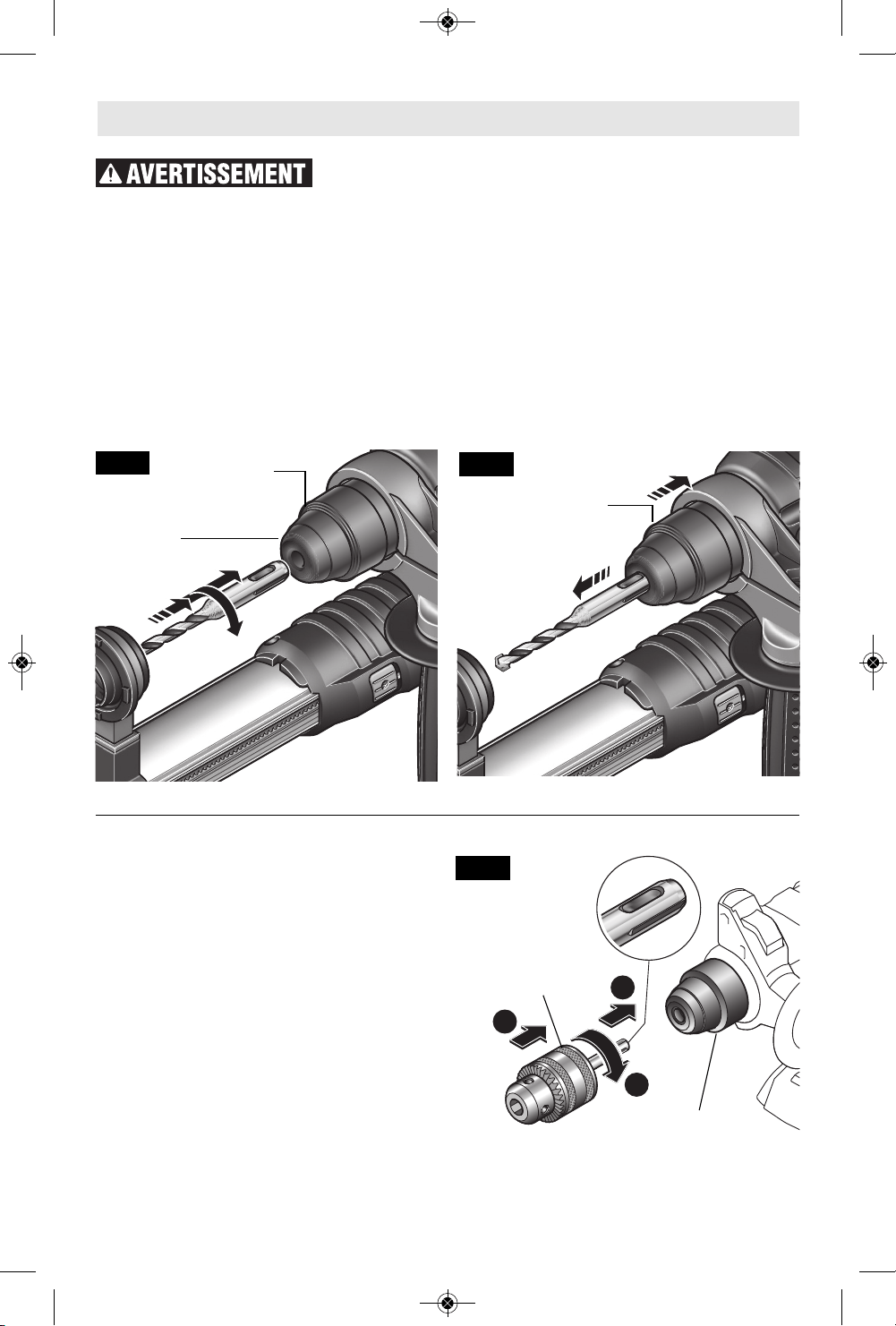 AVERTISSEMENT