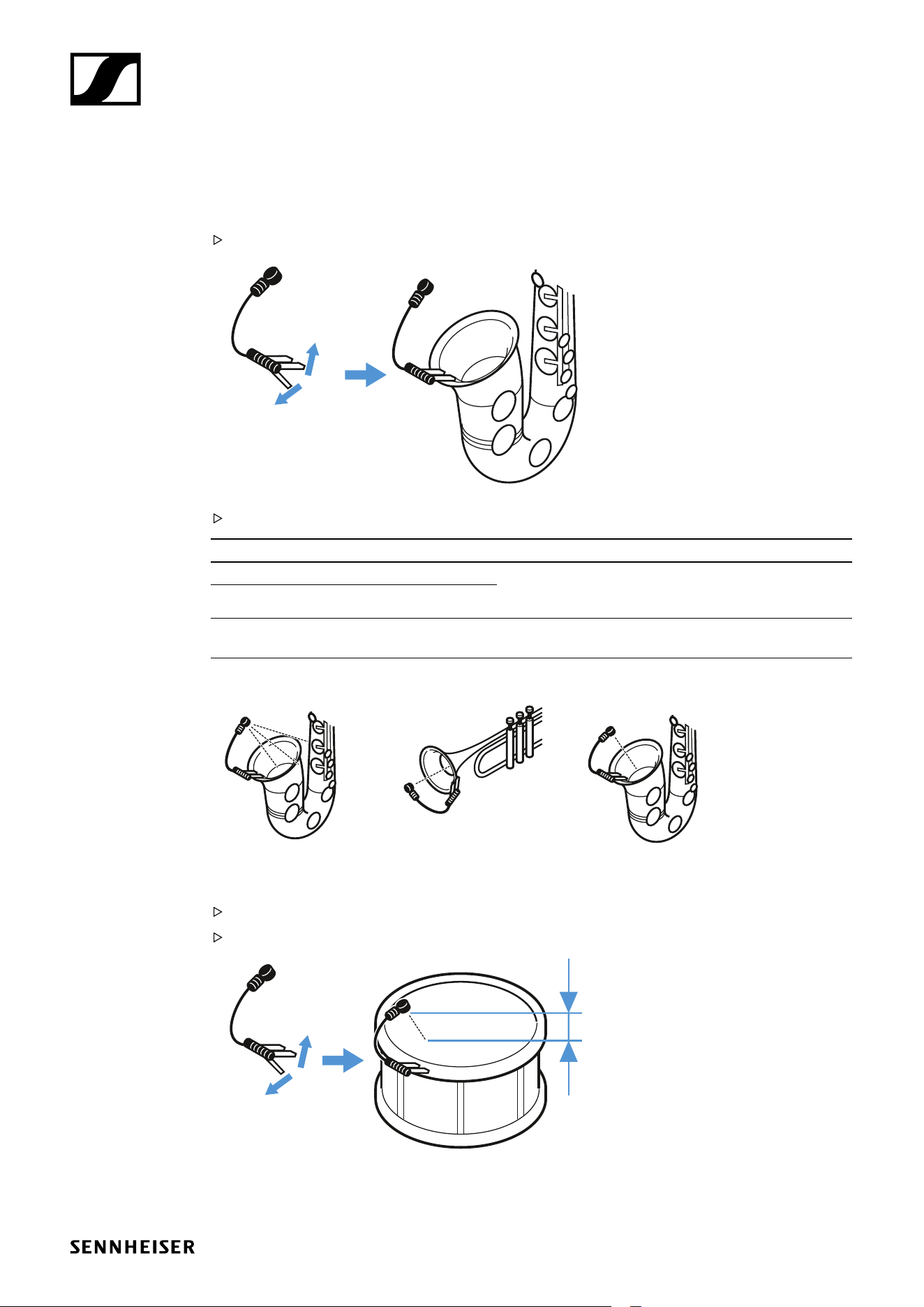 SENNHEISER