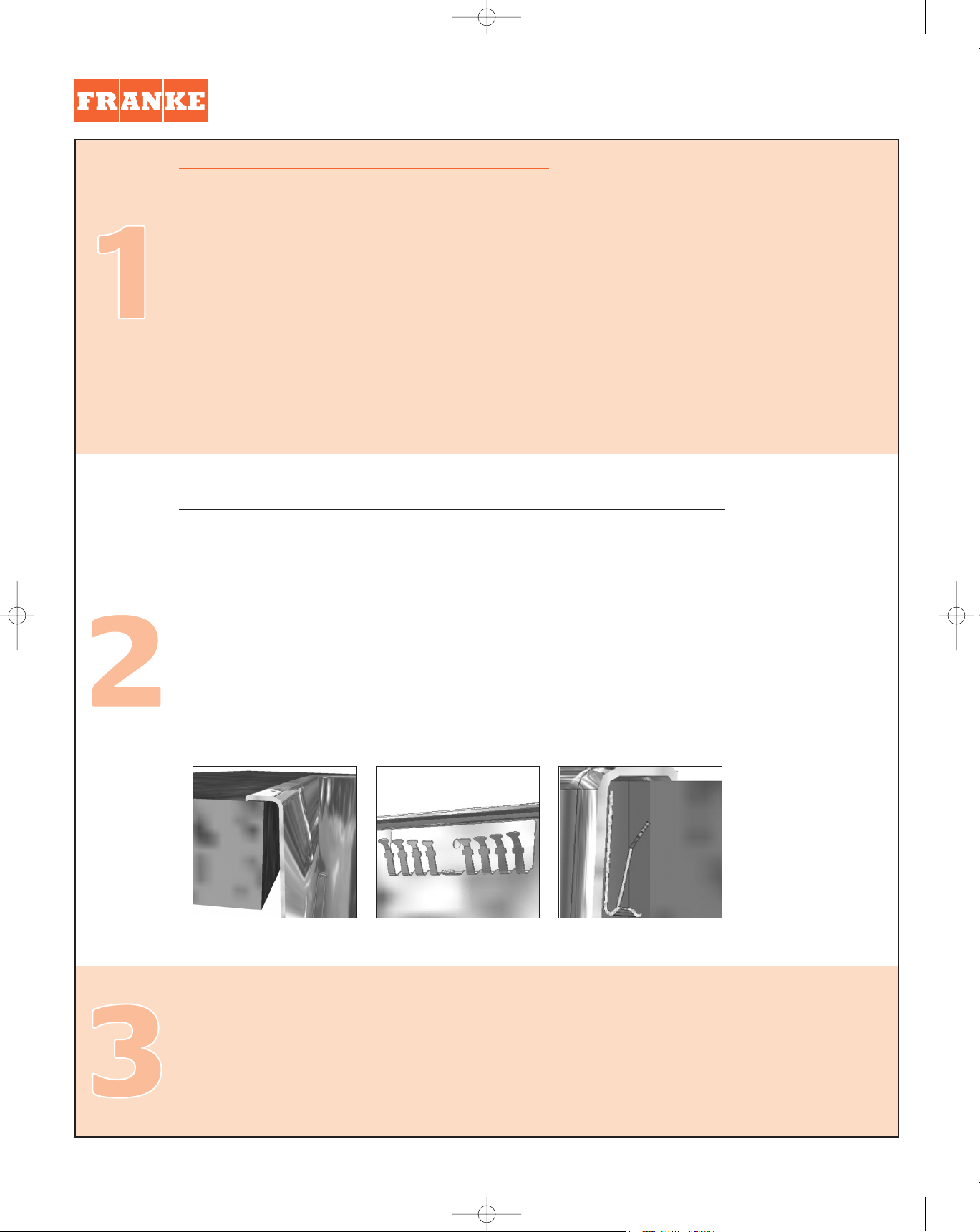 FRANKE

1

2

3