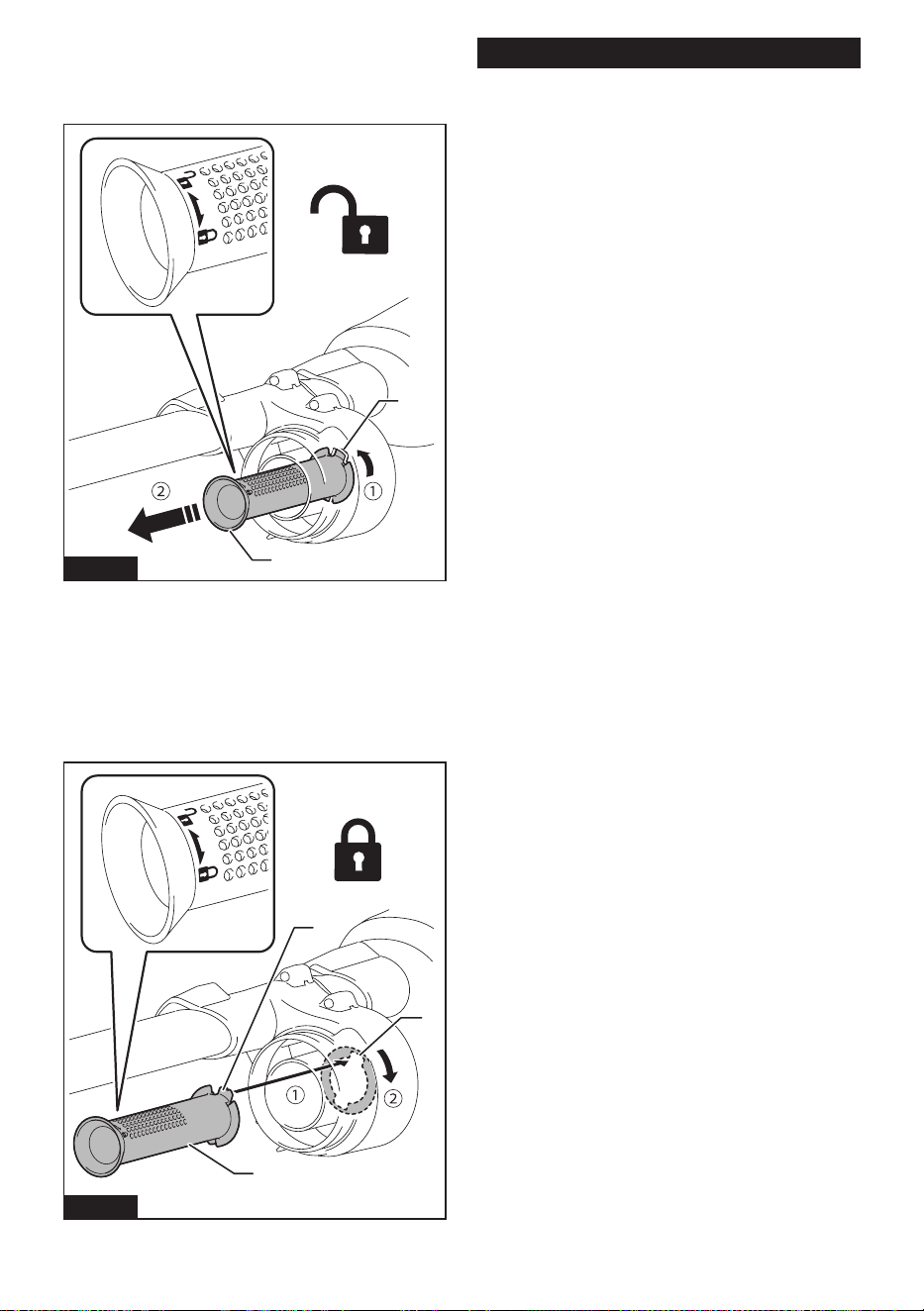 ② ①

① ②