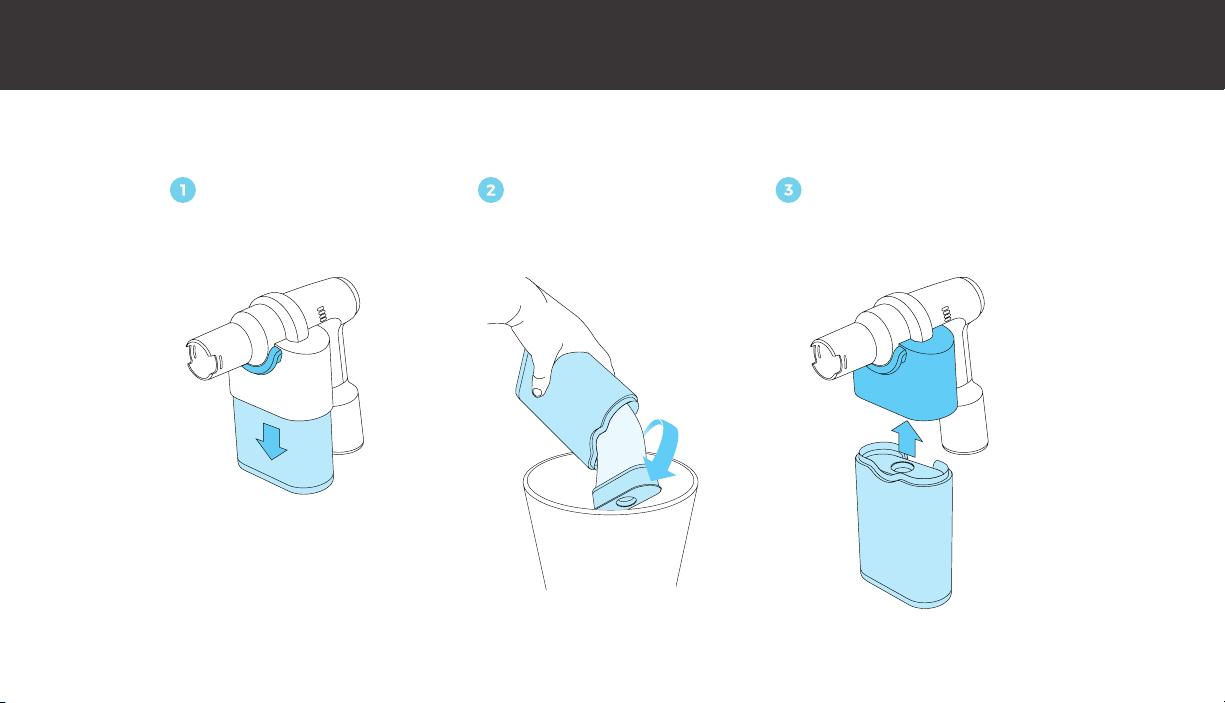 1

2

3