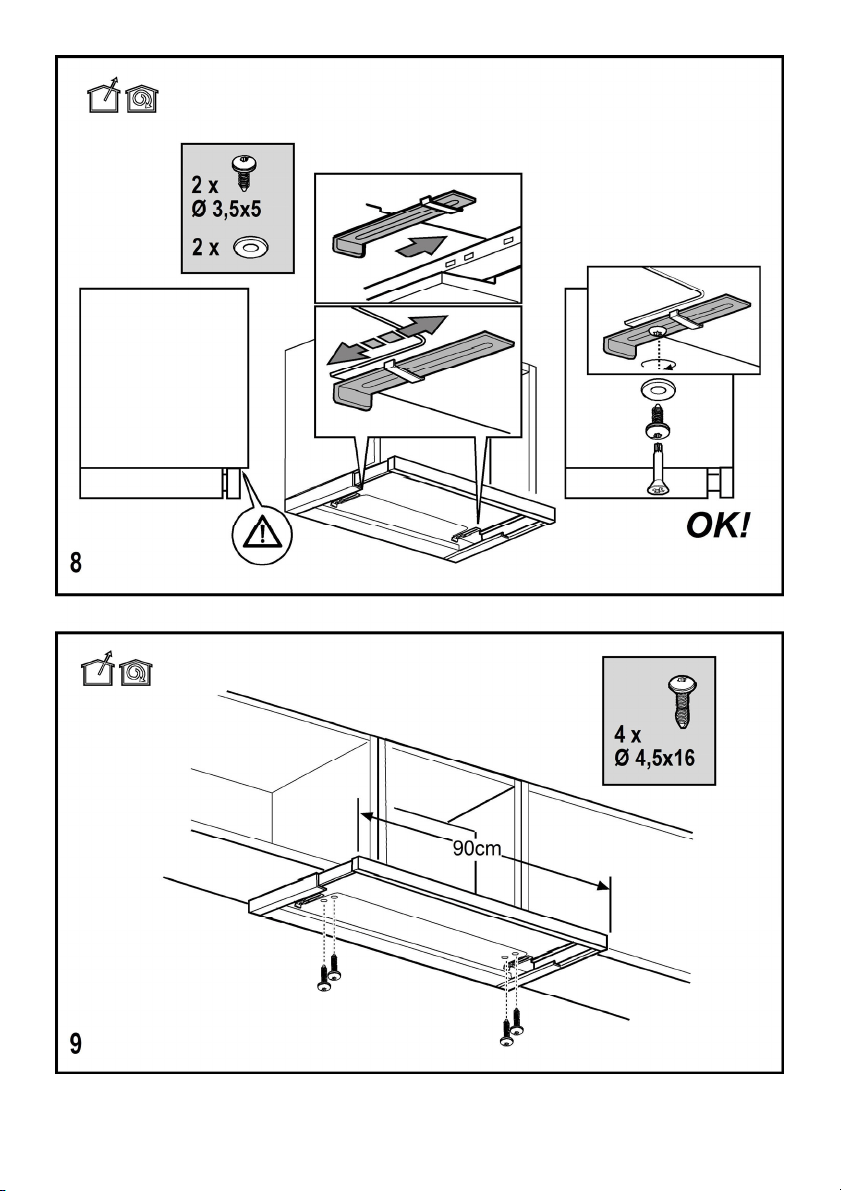 2 x
Ø 3,5x5

2 x

OK!

8

4 x
Ø 4,5x16

90cm

9