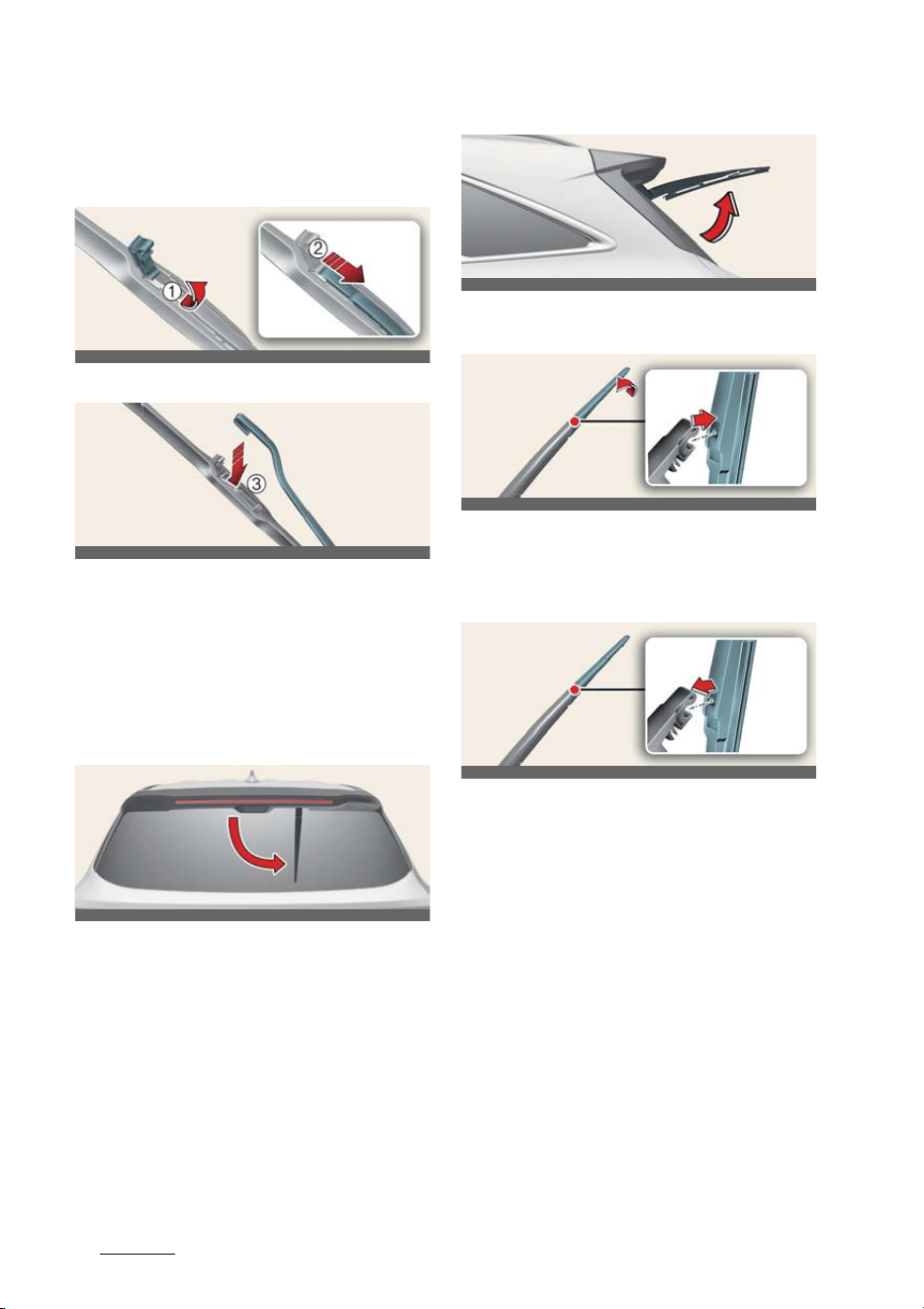 ①

②

③