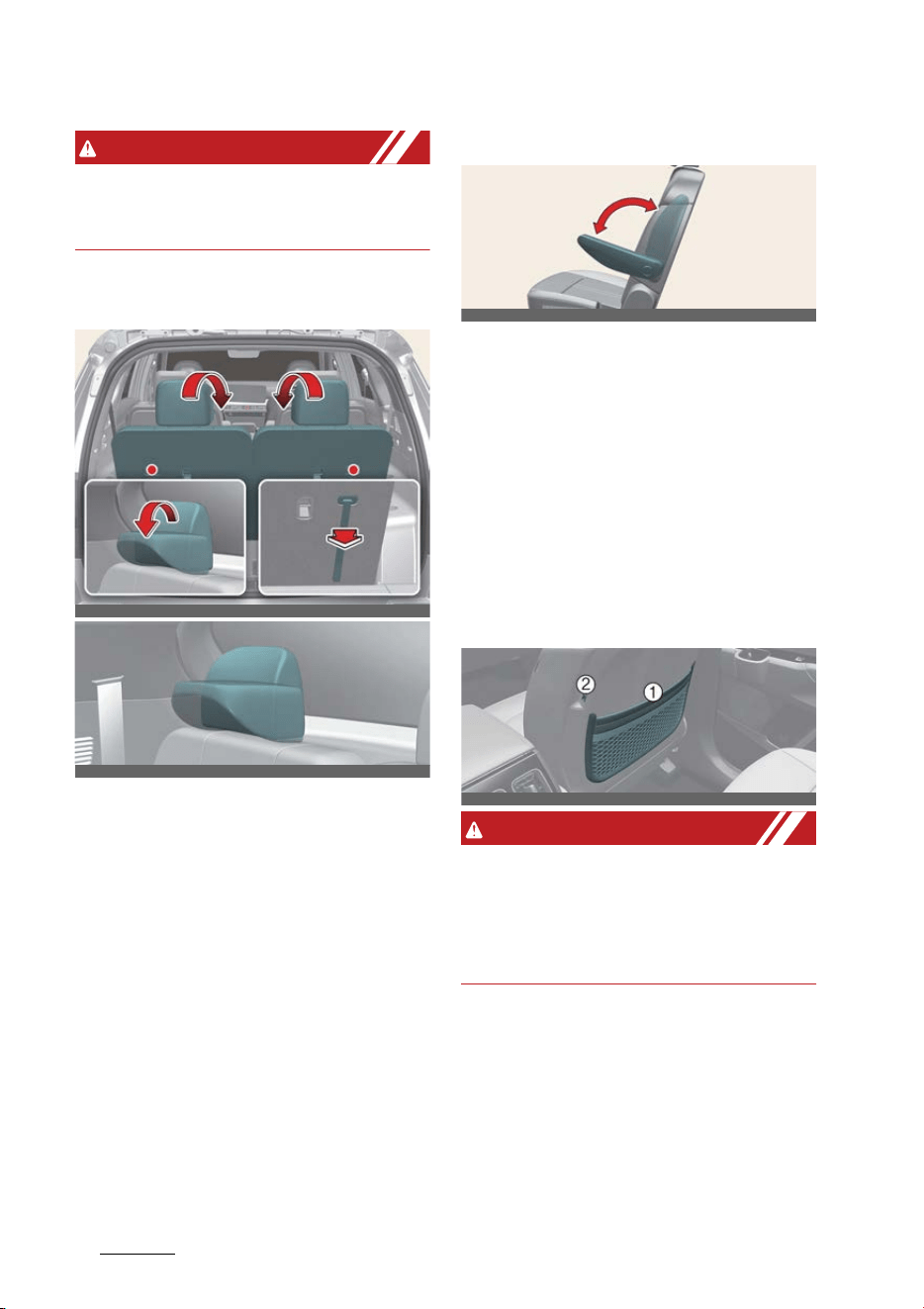 ②
①