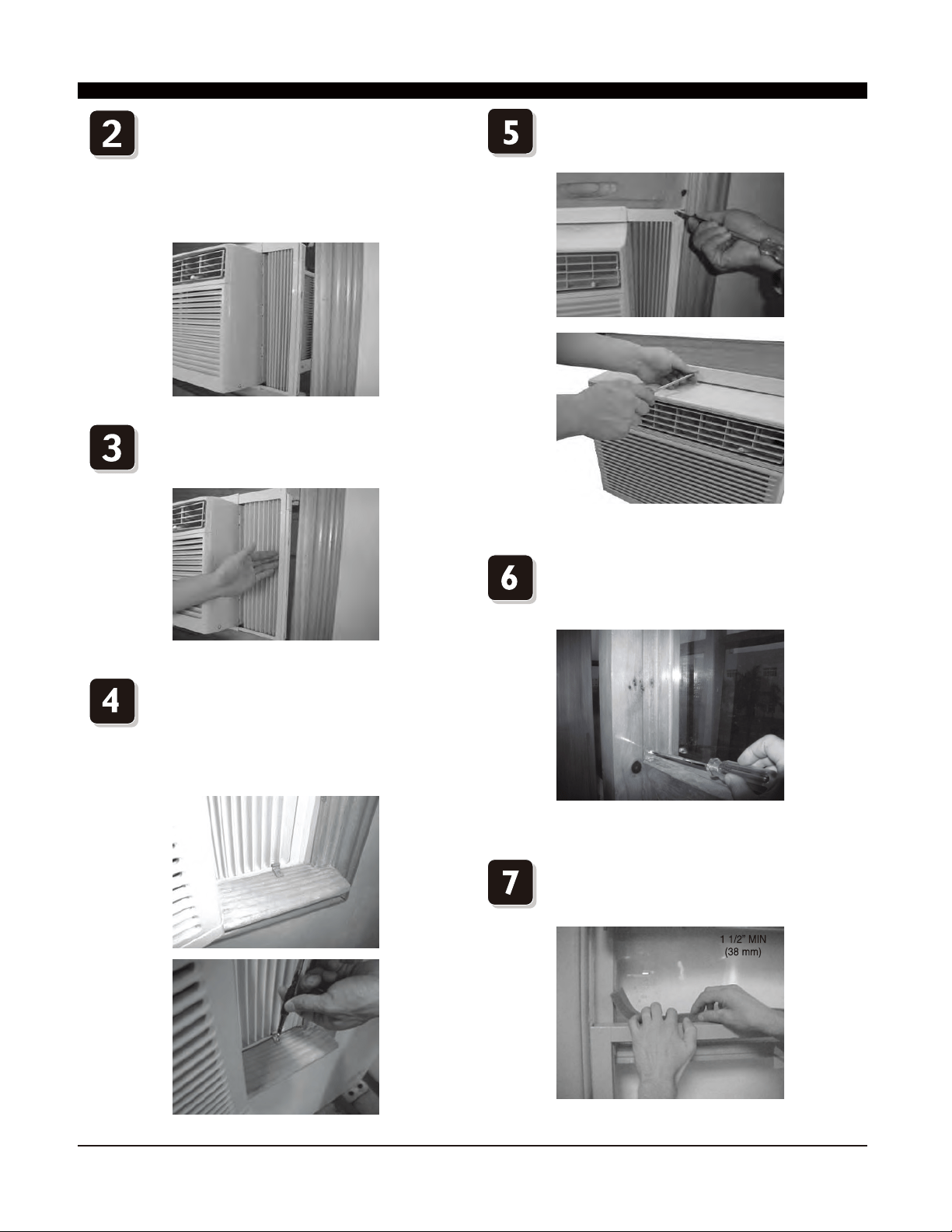 2

3

4

5

6

7

1 1/2" MIN
(38 mm)