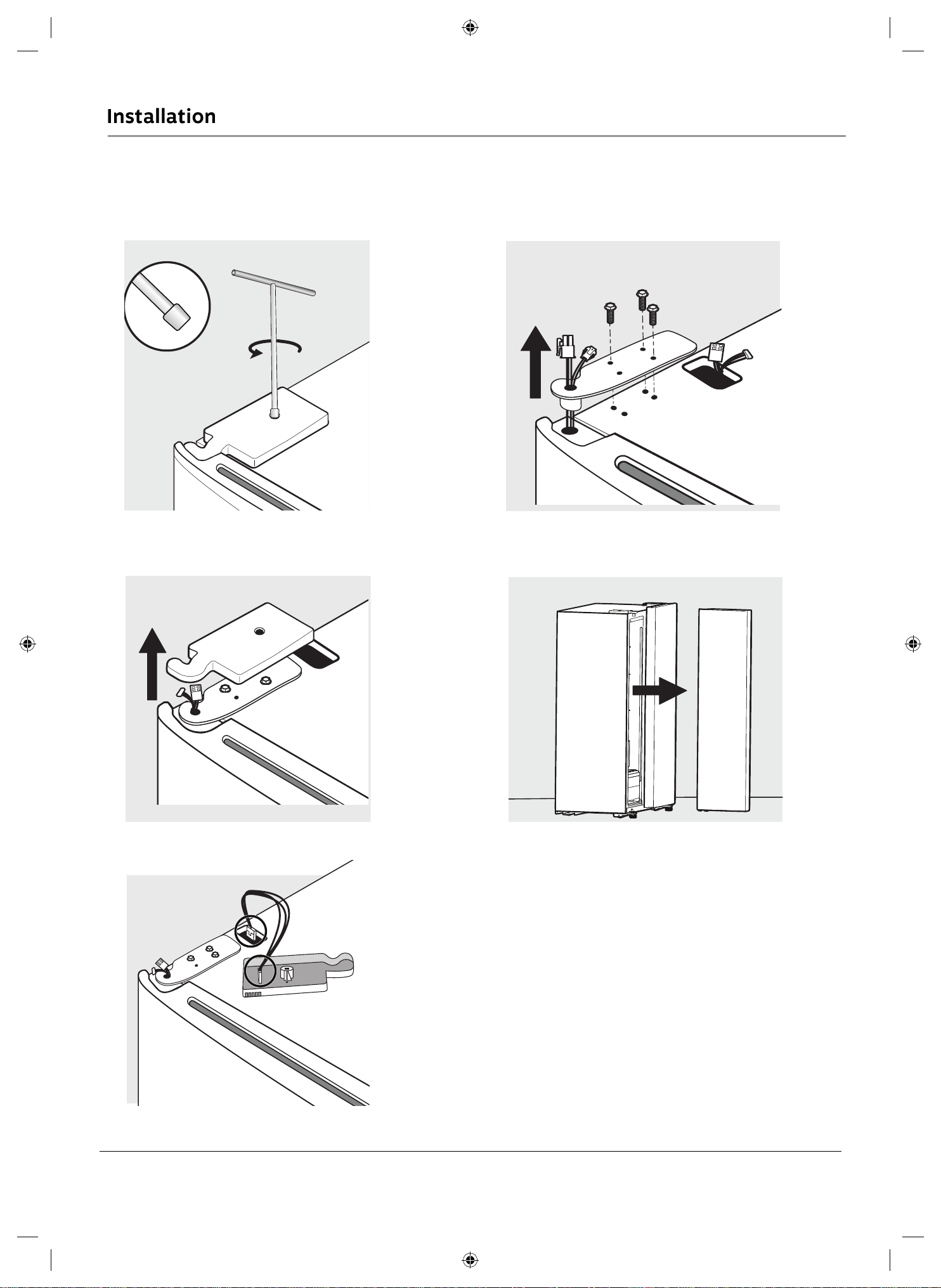 Installation