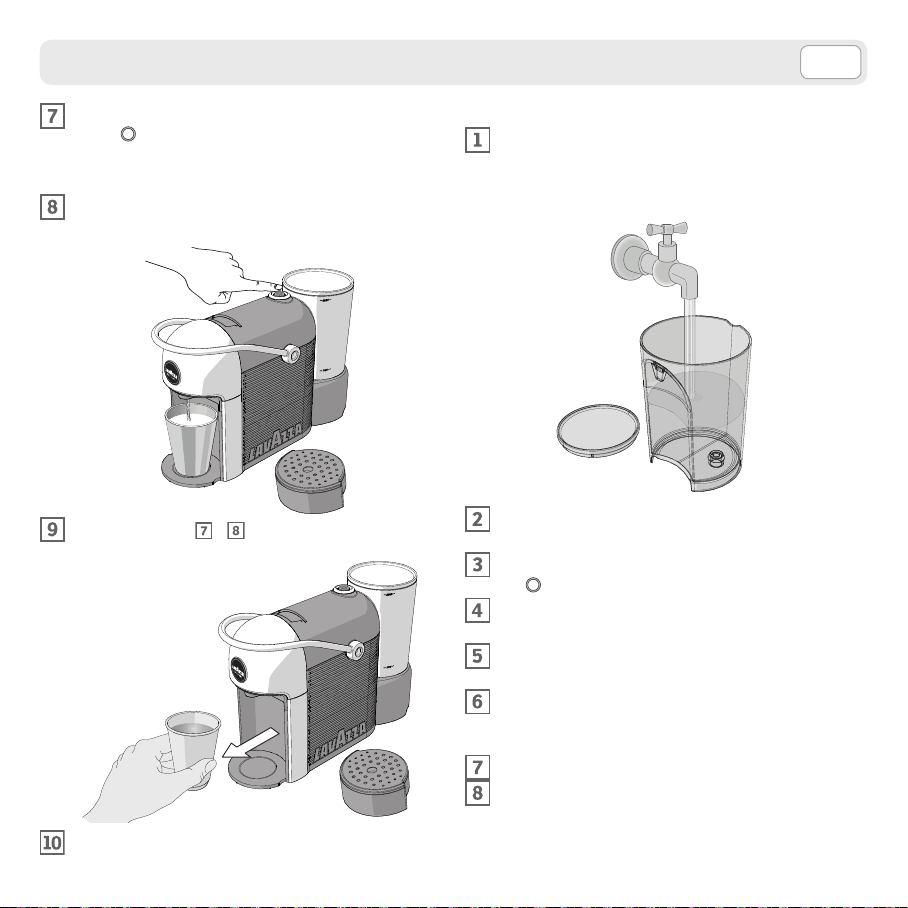 7

8

LAVAZZA

9 7 8

LAVAZZA

10

1

2

3

4

5

6

7

8