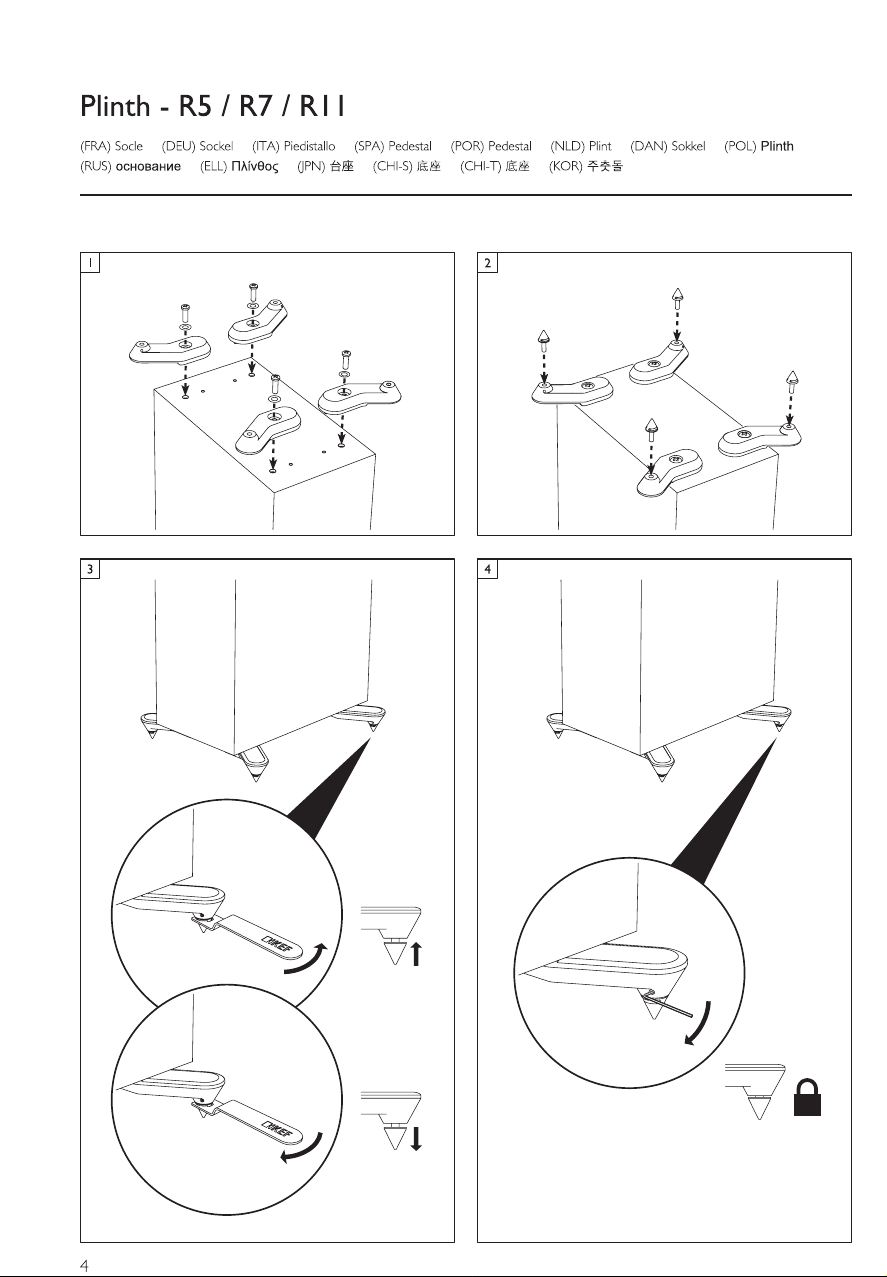 Plinth - R5 / R7 / R11

(FRA) Socle (DEU) Sockel (ITA) Piedistallo (SPA) Pedestal (POR) Pedestal (NLD) Plint (DAN) Sokkel (POL) Plinth
(RUS) основание (ELL) Πλίνθος (JPN) 台座 (CHI-S) 底座 (CHI-T) 底座 (KOR) 주춧돌

1

2

3

KEF

KEF

4

4