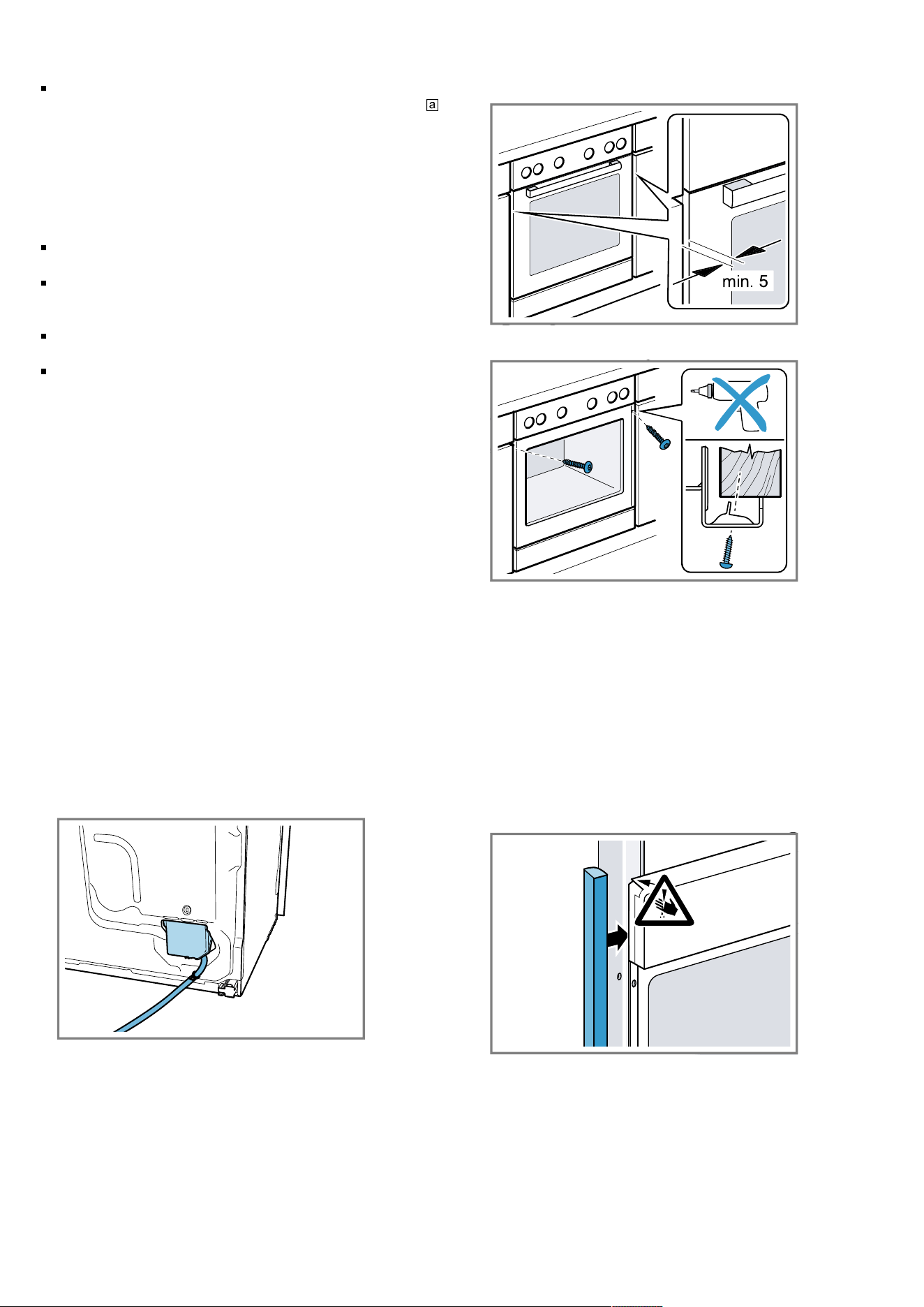 a

min. 5