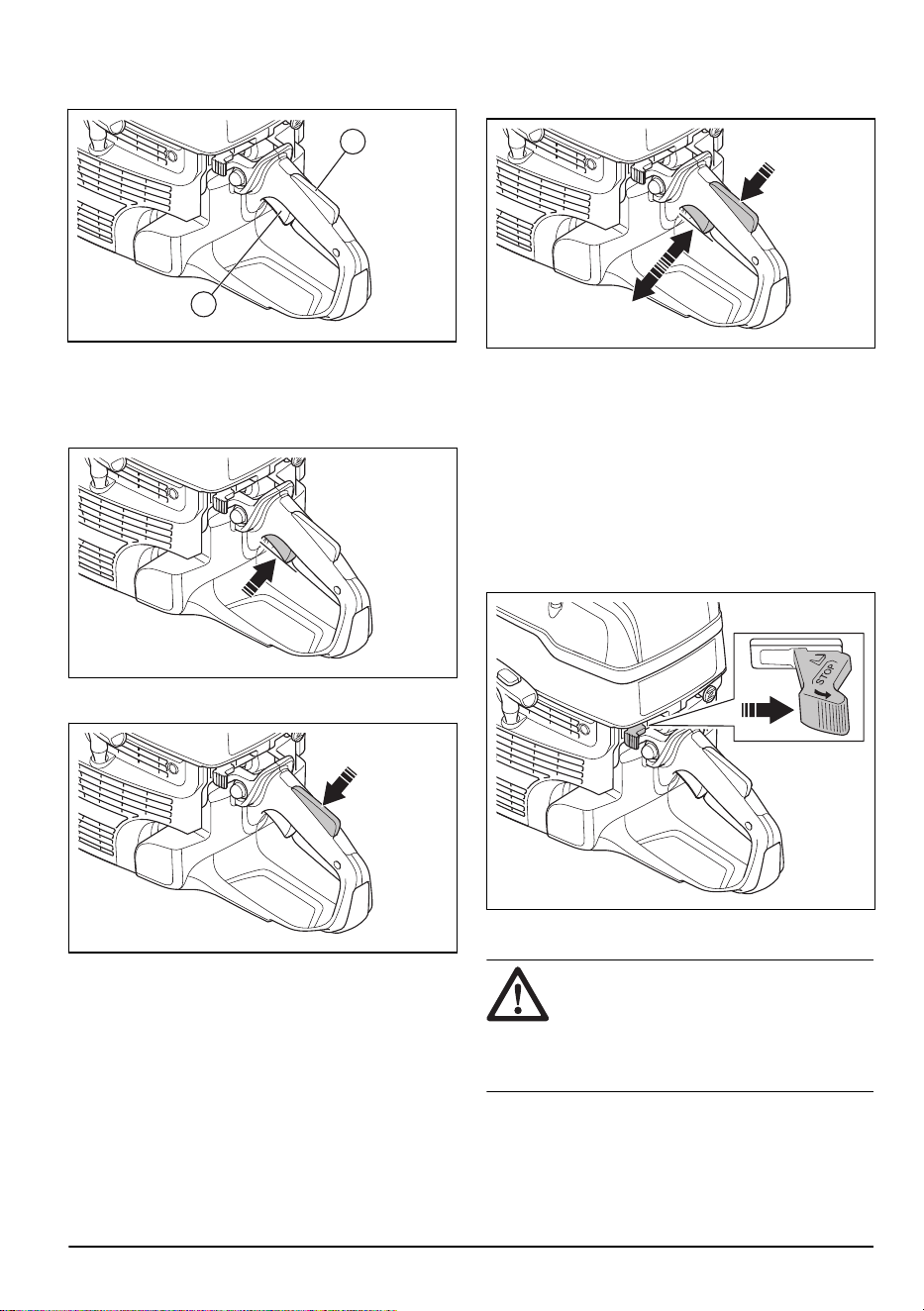 STOP