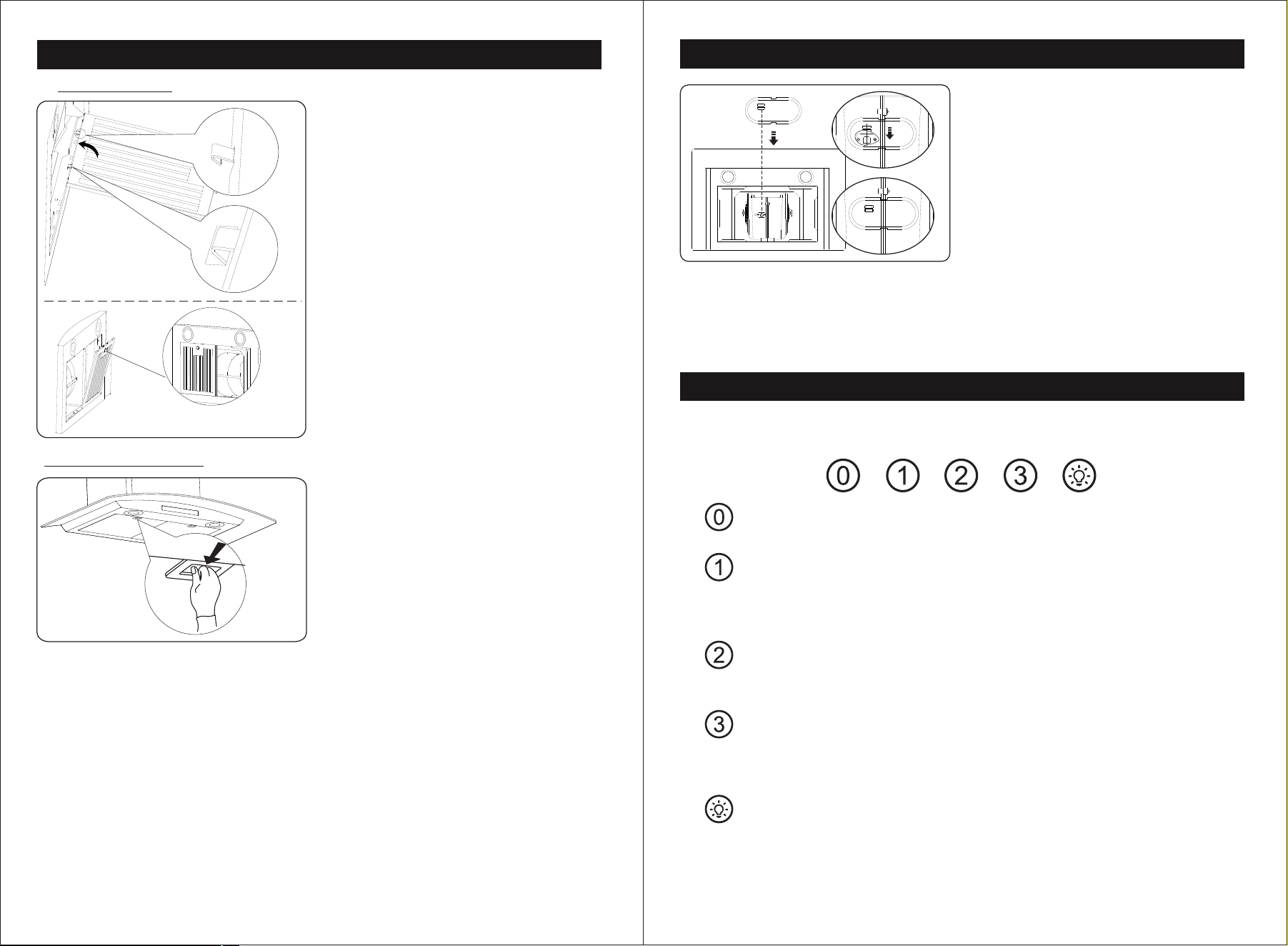 0 1 2 3

0

1

2

3