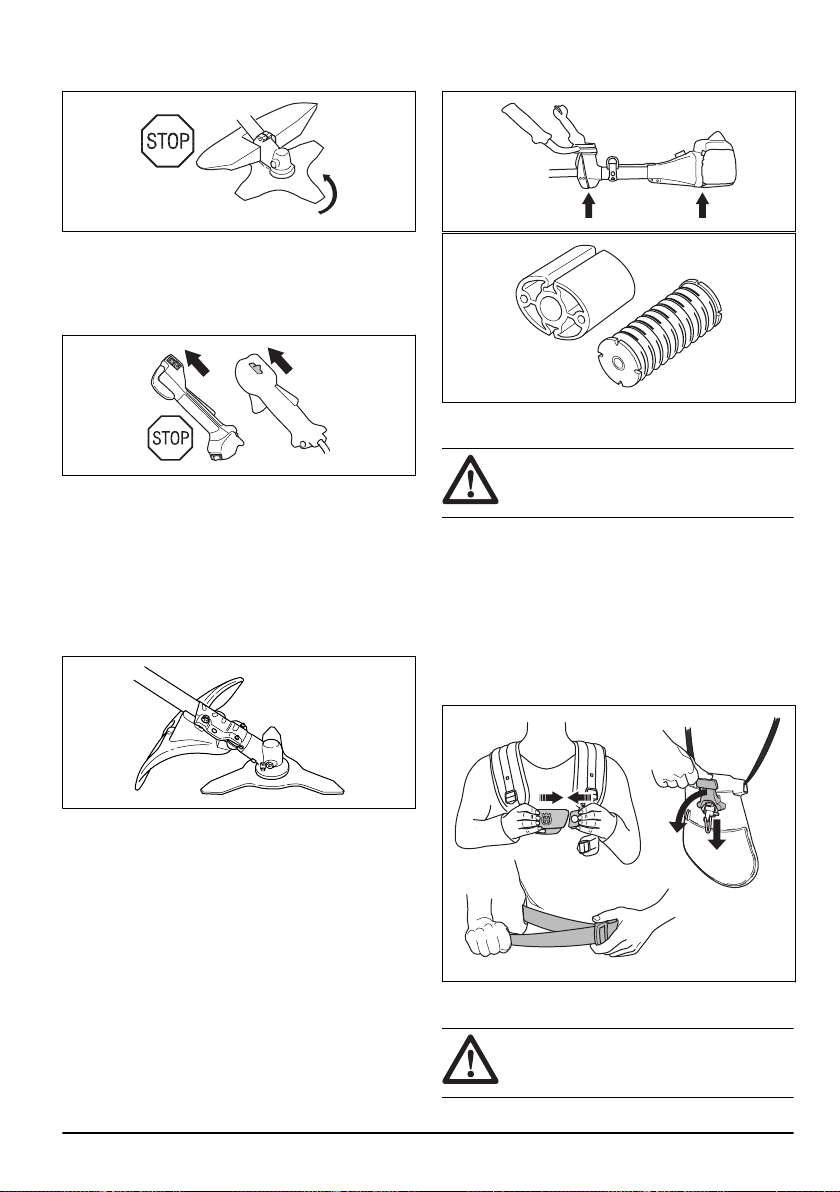 STOP

STOP