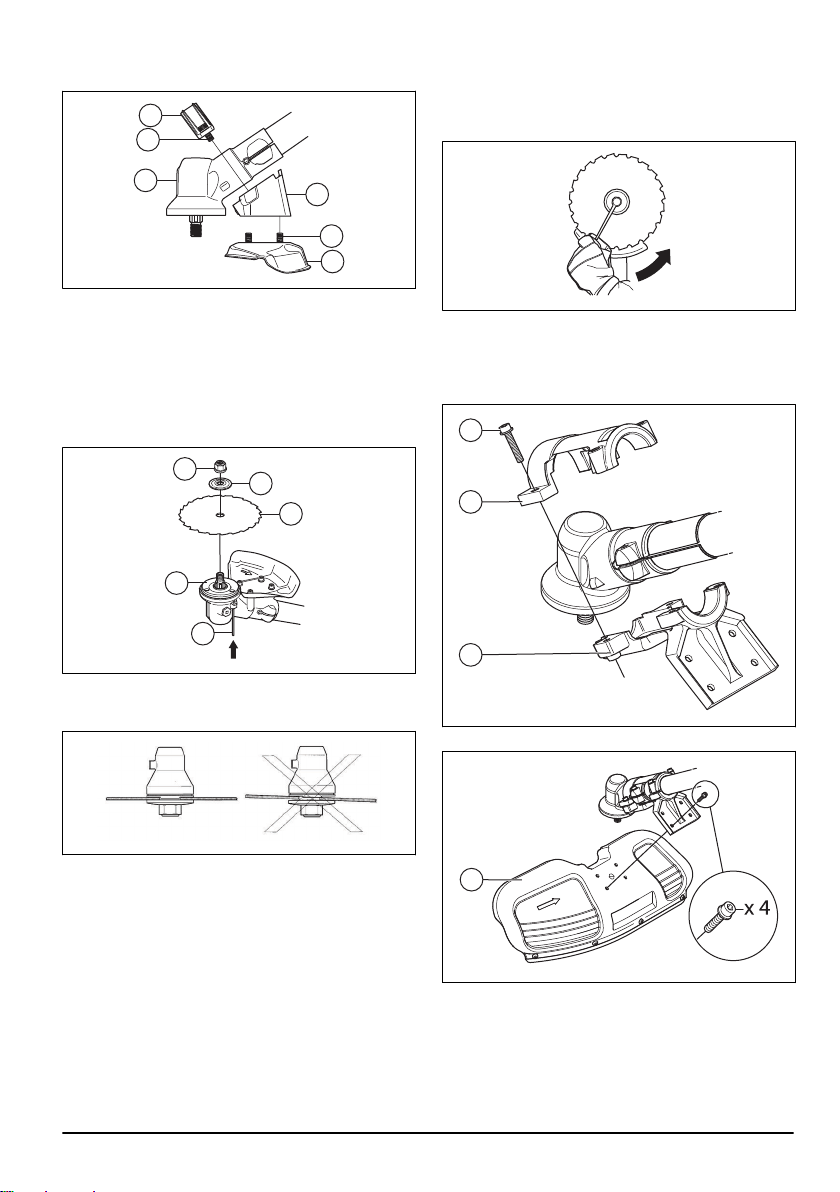 x 4