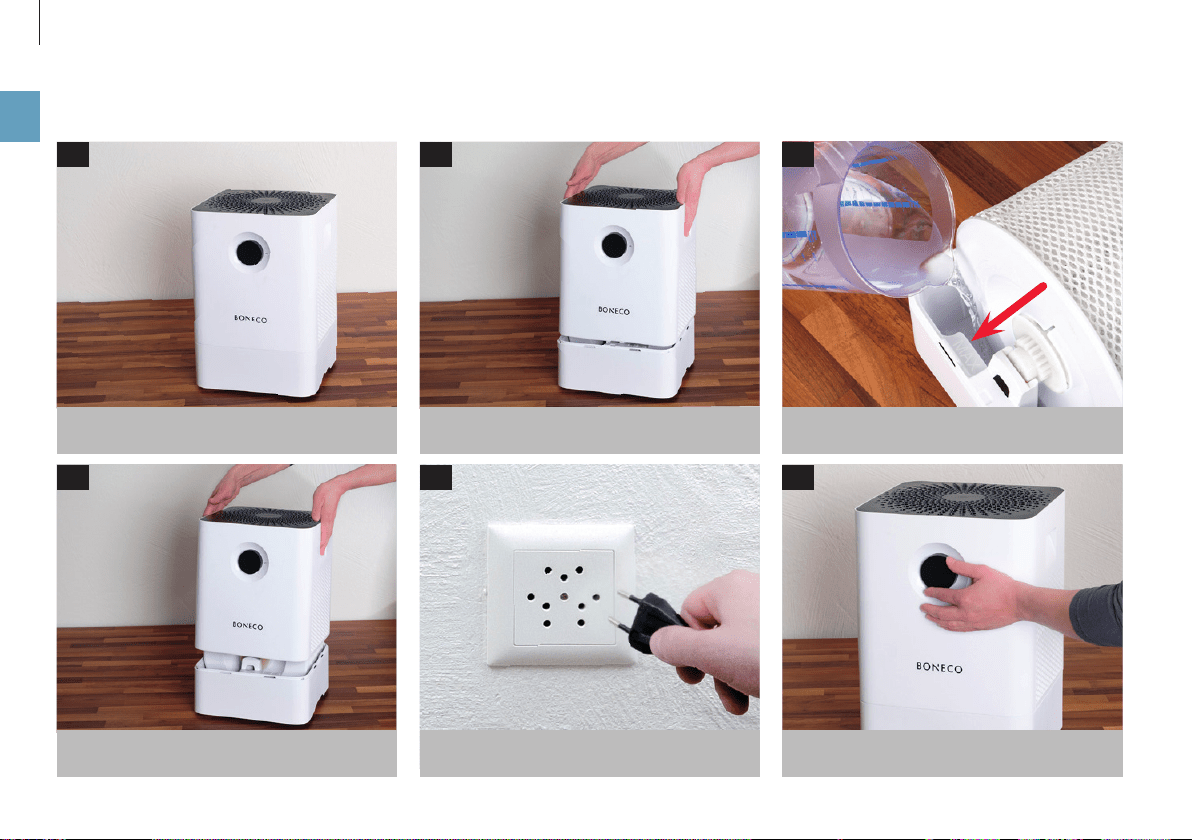 BONECO

BONECO

BONECO

BONECO