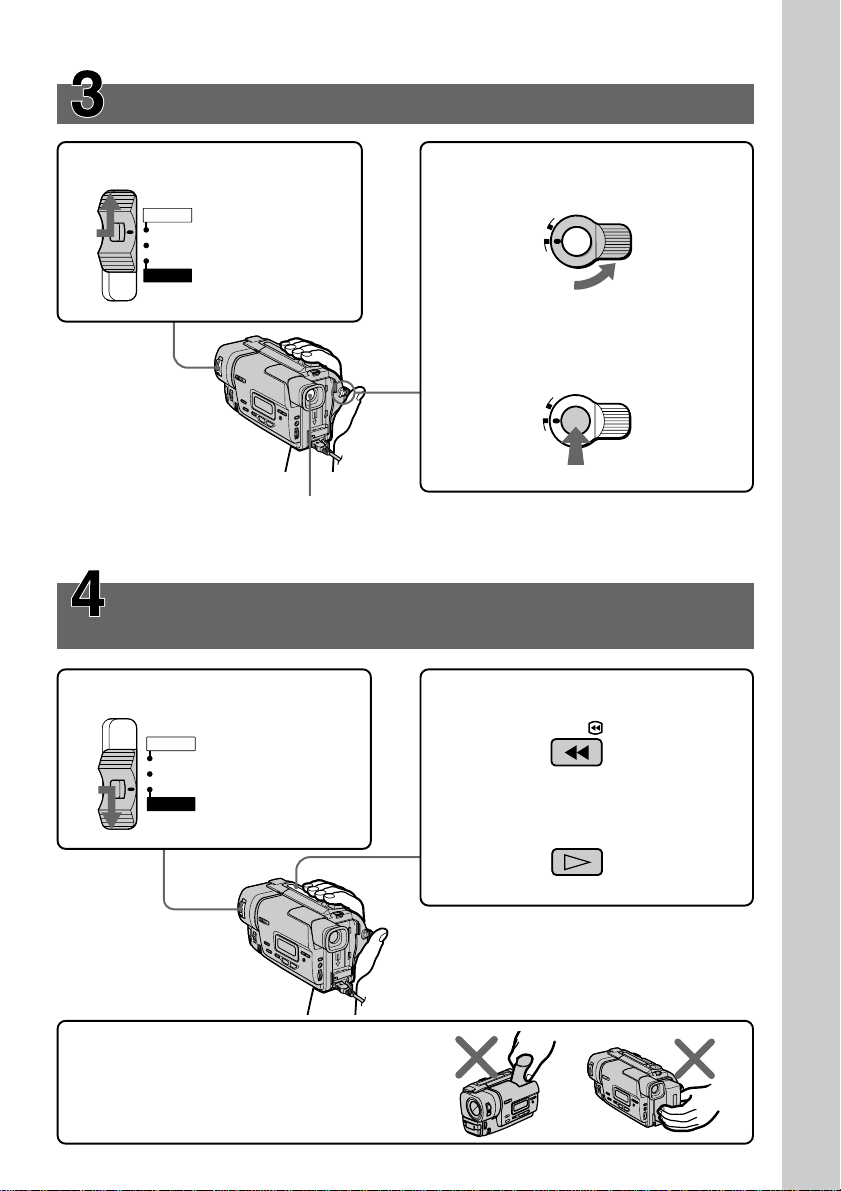 3

4