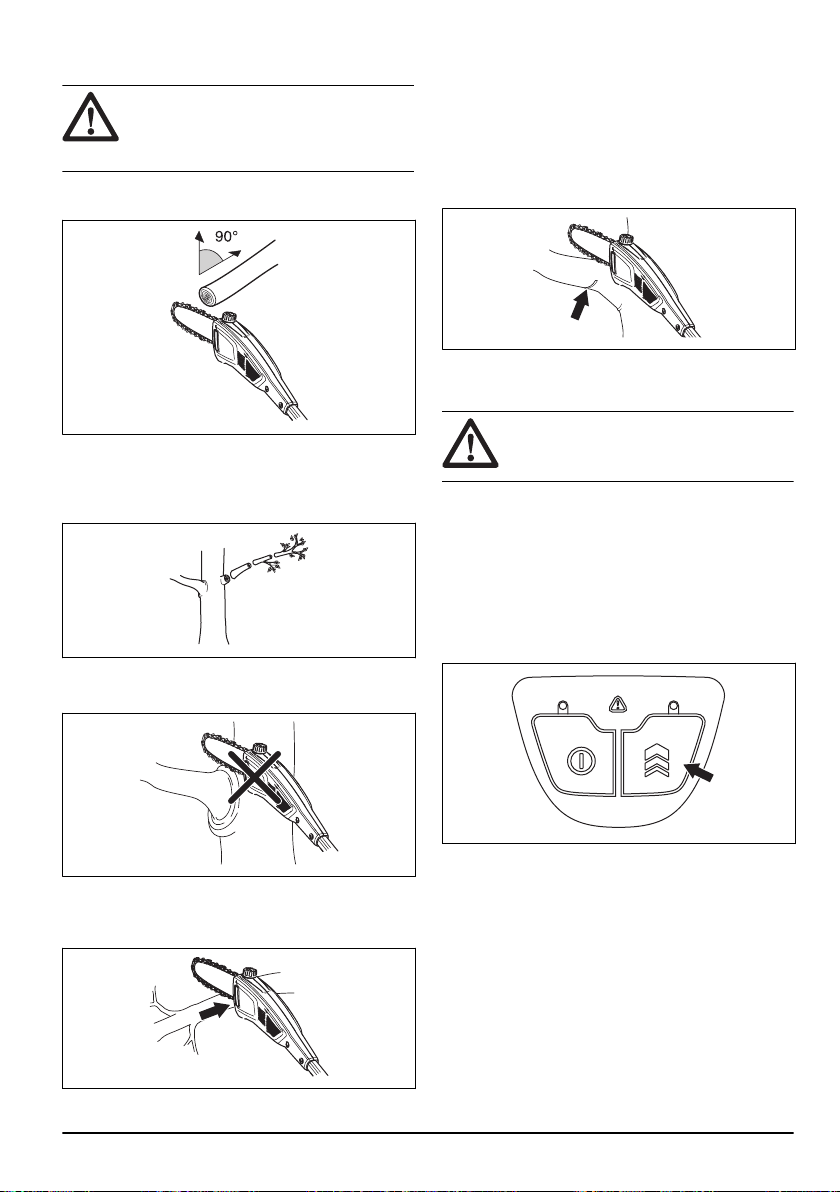 90°