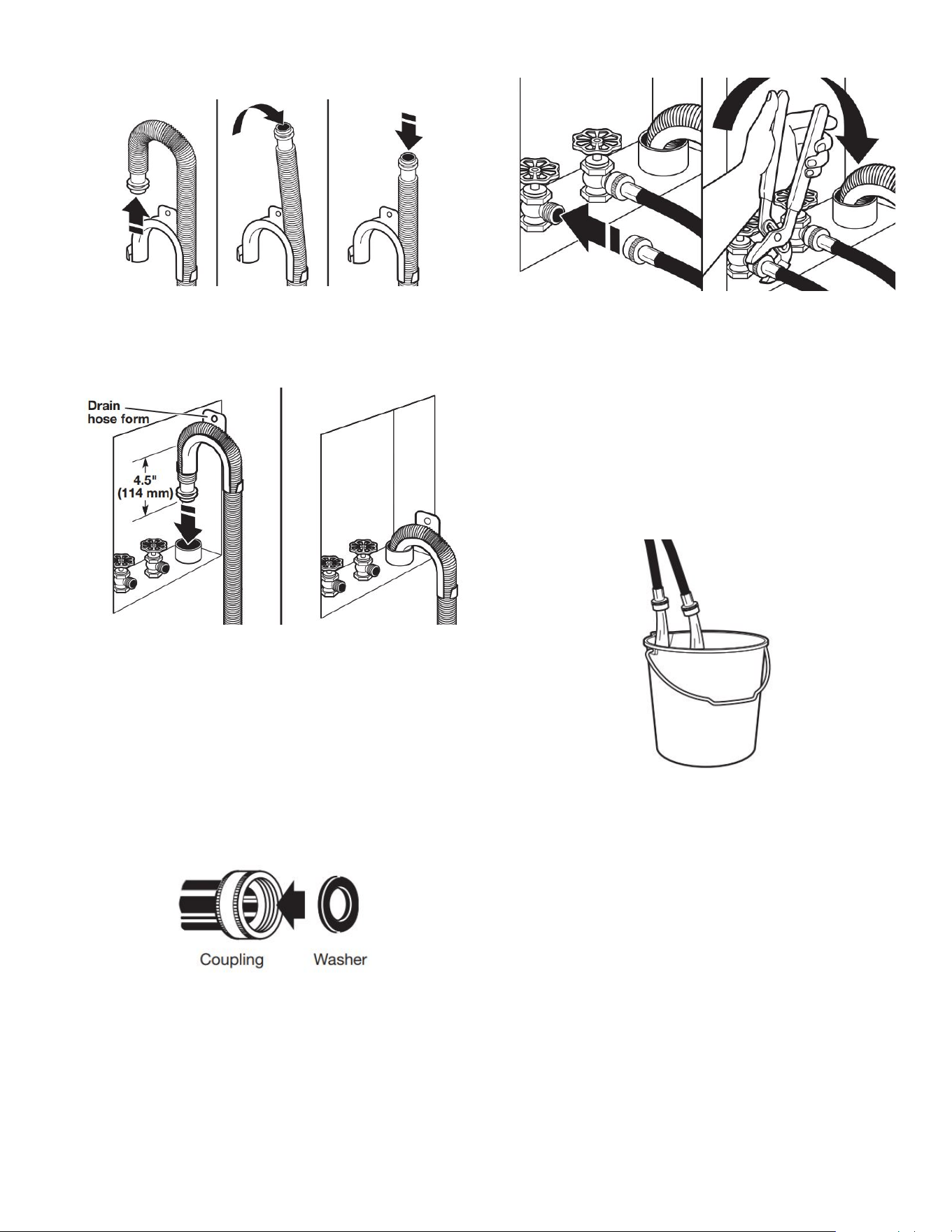 Drain hose form

4.5"
(114 mm)

Coupling Washer