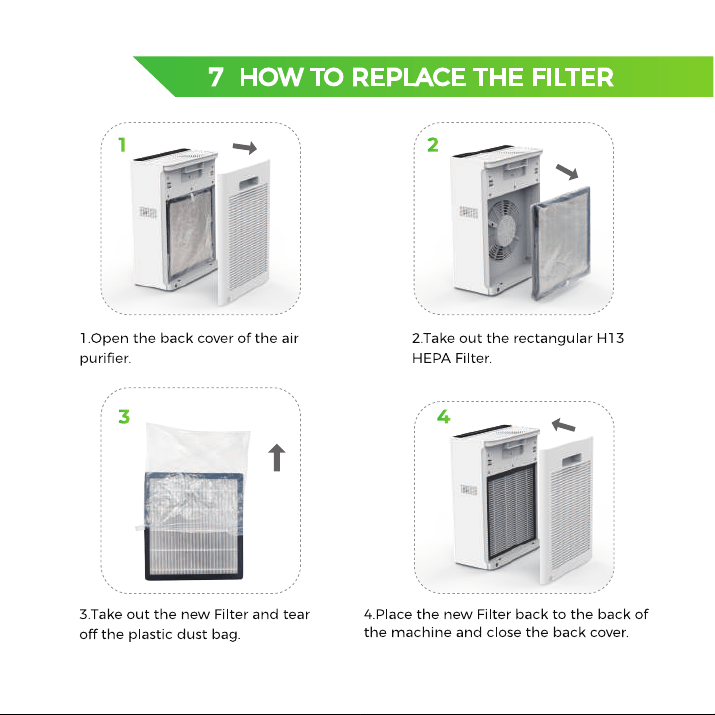 7 HOW TO REPLACE THE FILTER

1

1.Open the back cover of the air purifier.

2

2.Take out the rectangular H13 HEPA Filter.

3

3.Take out the new Filter and tear off the plastic dust bag.

4

4.Place the new Filter back to the back of the machine and close the back cover.