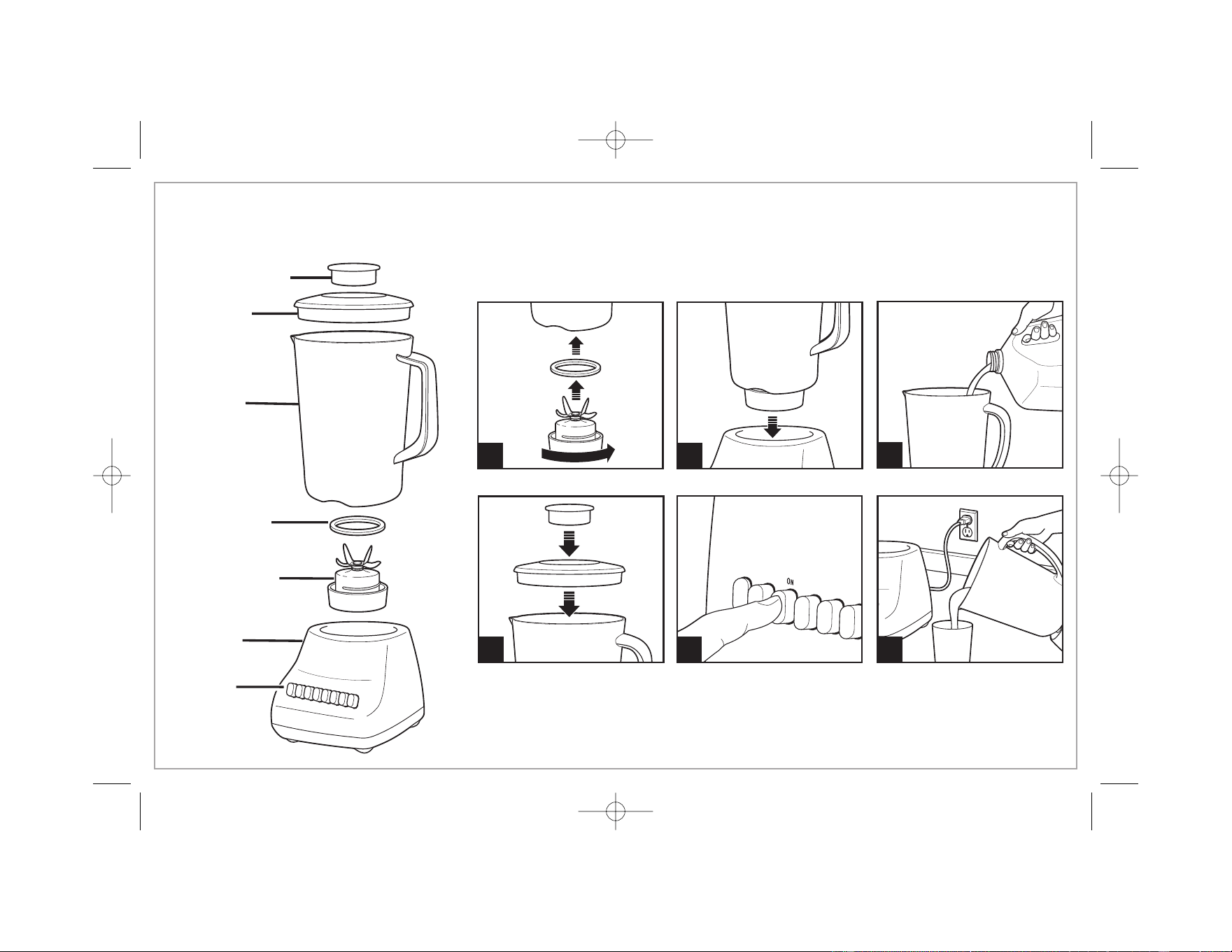 ON