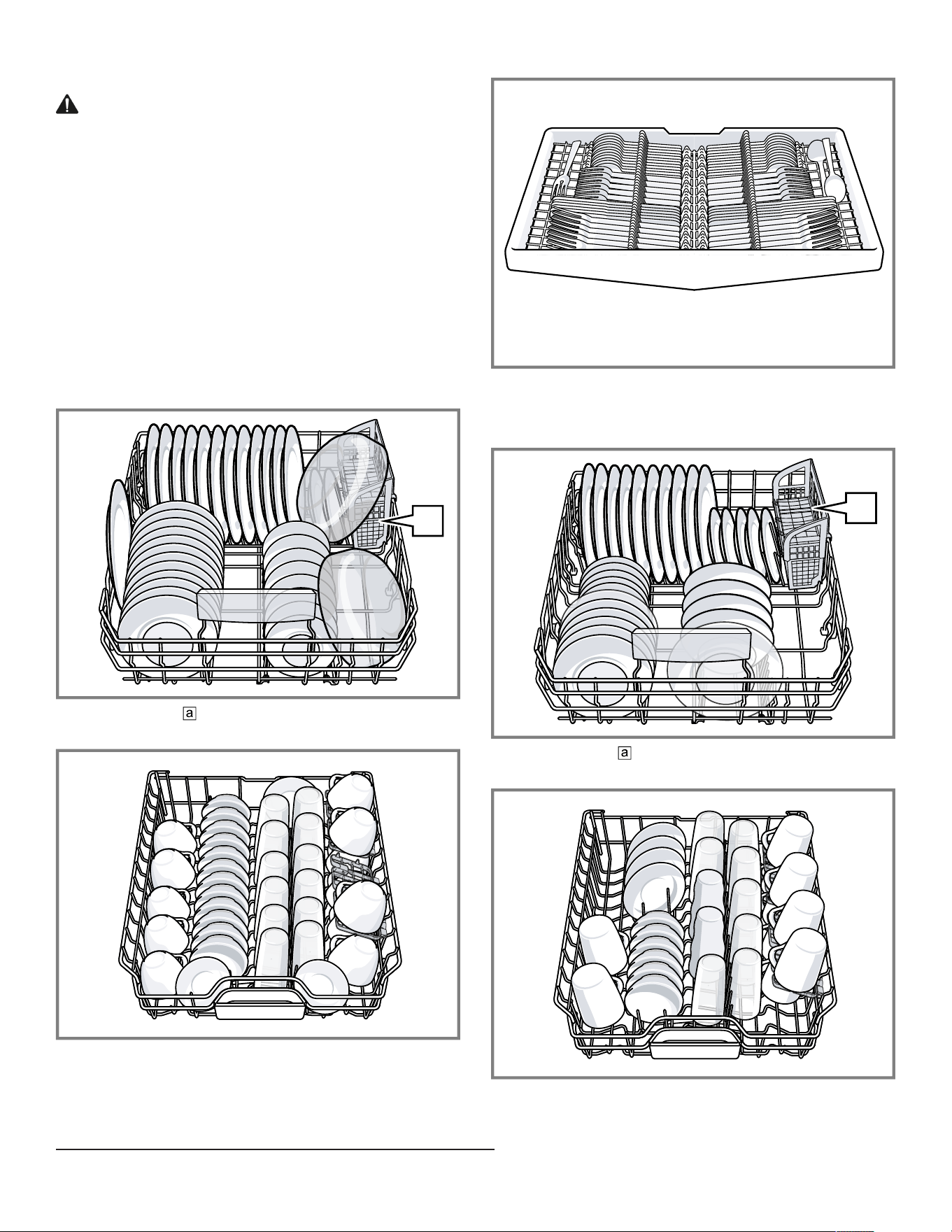 a

a