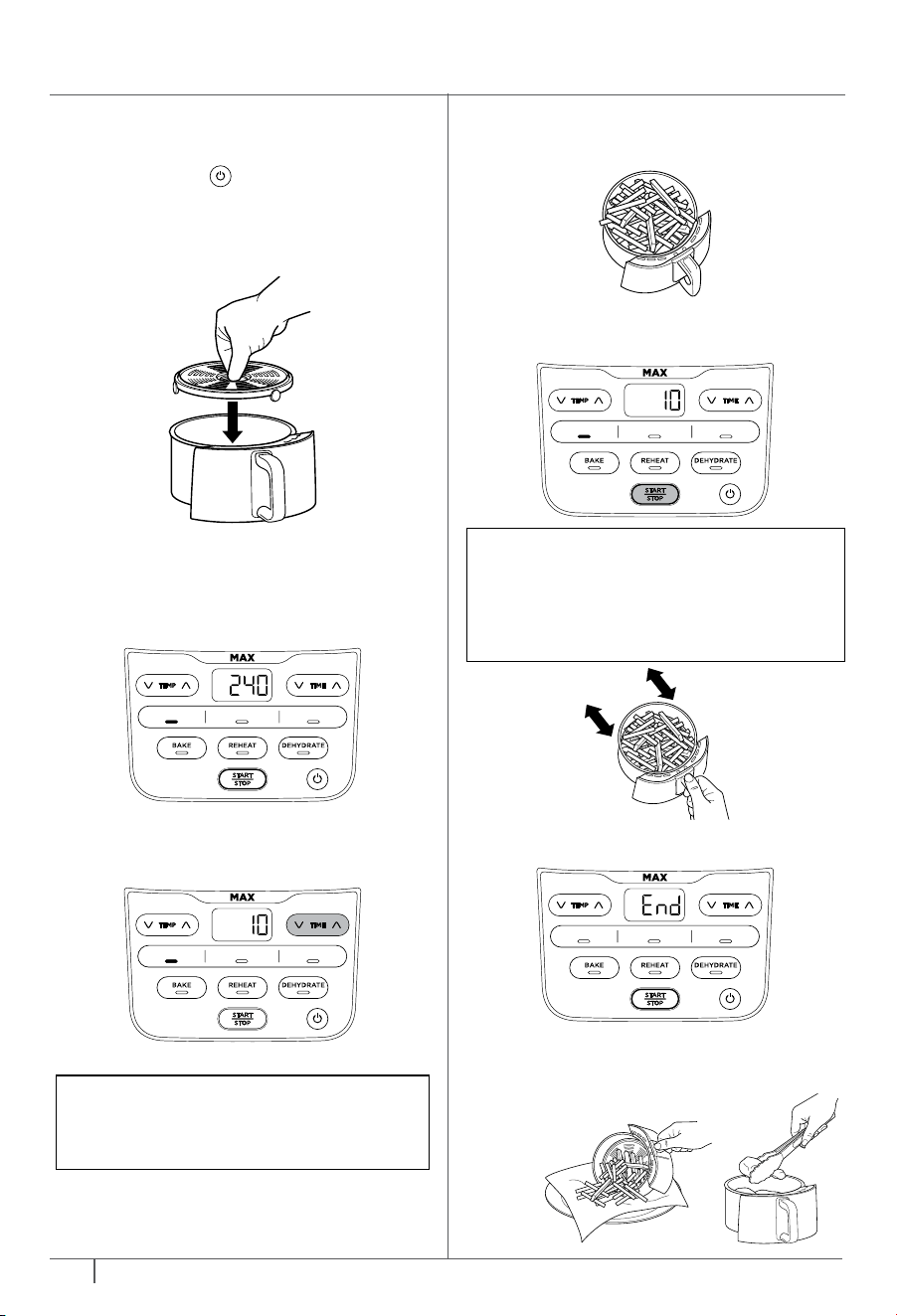 MAX

TEMP

240

TIME

BAKE

REHEAT

DEHYDRATE

START
STOP

MAX

TEMP

10

TIME

BAKE

REHEAT

DEHYDRATE

START
STOP

MAX

TEMP

10

TIME

BAKE

REHEAT

DEHYDRATE

START
STOP

MAX

TEMP

End

TIME

BAKE

REHEAT

DEHYDRATE

START
STOP