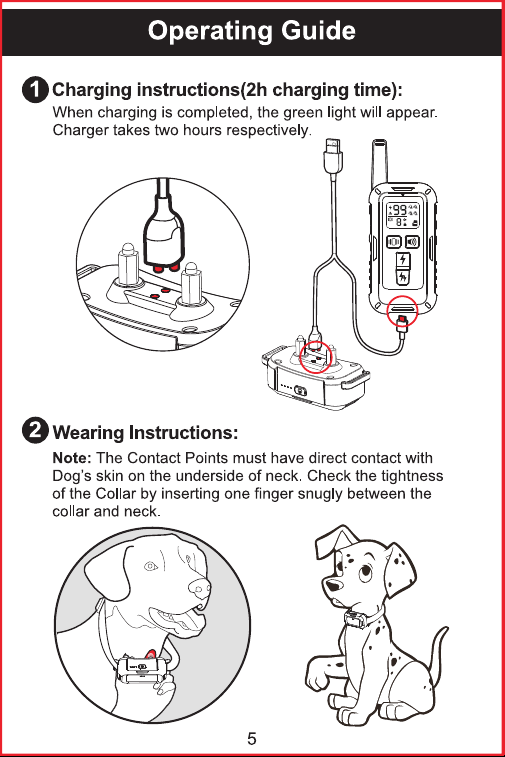 Operating Guide

1 Charging instructions(2h charging time):
When charging is completed, the green light will appear. Charger takes two hours respectively.

99
8

2 Wearing Instructions:
Note: The Contact Points must have direct contact with Dog's skin on the underside of neck. Check the tightness of the Collar by inserting one finger snugly between the collar and neck.

5