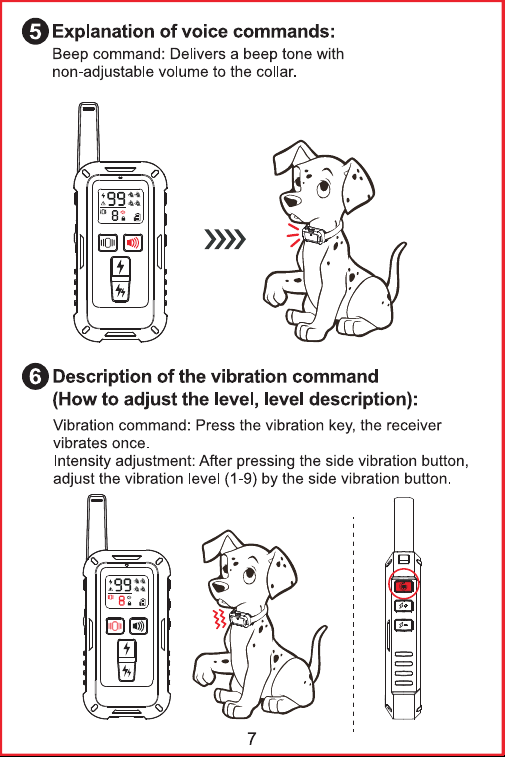 5 Explanation of voice commands:
Beep command: Delivers a beep tone with non-adjustable volume to the collar.

99
8

6 Description of the vibration command (How to adjust the level, level description):
Vibration command: Press the vibration key, the receiver vibrates once.
Intensity adjustment: After pressing the side vibration button, adjust the vibration level (1-9) by the side vibration button.

99
8

7