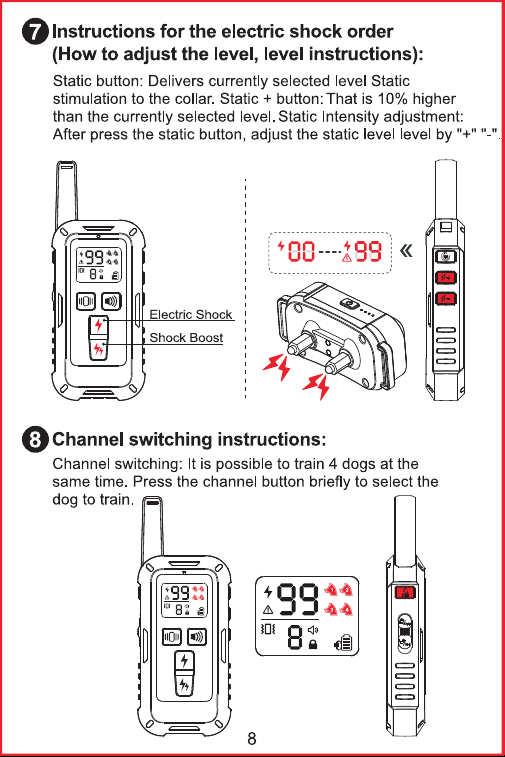 7 Instructions for the electric shock order (How to adjust the level, level instructions):

Static button: Delivers currently selected level Static stimulation to the collar. Static + button: That is 10% higher than the currently selected level. Static Intensity adjustment: After press the static button, adjust the static level level by "+" "-".

99
8

Electric Shock
Shock Boost

00---99 «

8 Channel switching instructions:

Channel switching: It is possible to train 4 dogs at the same time. Press the channel button briefly to select the dog to train.

99
8

99
8

8