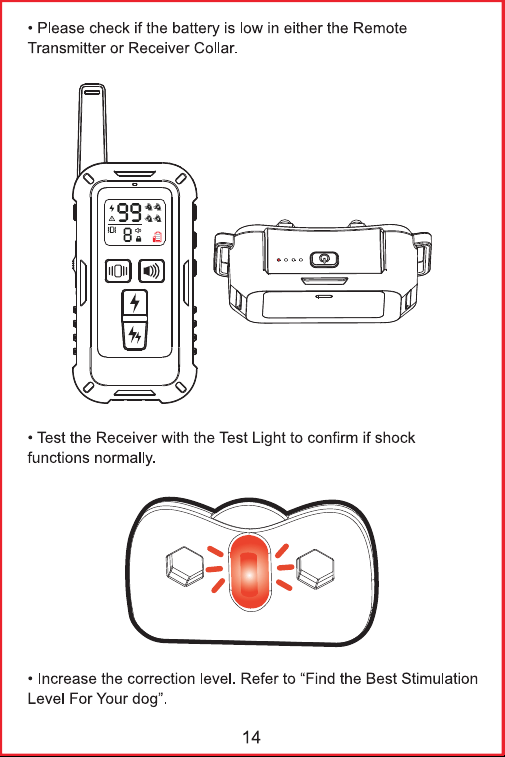 • Please check if the battery is low in either the Remote Transmitter or Receiver Collar.

99
8

• Test the Receiver with the Test Light to confirm if shock functions normally.

• Increase the correction level. Refer to “Find the Best Stimulation Level For Your dog”.

14