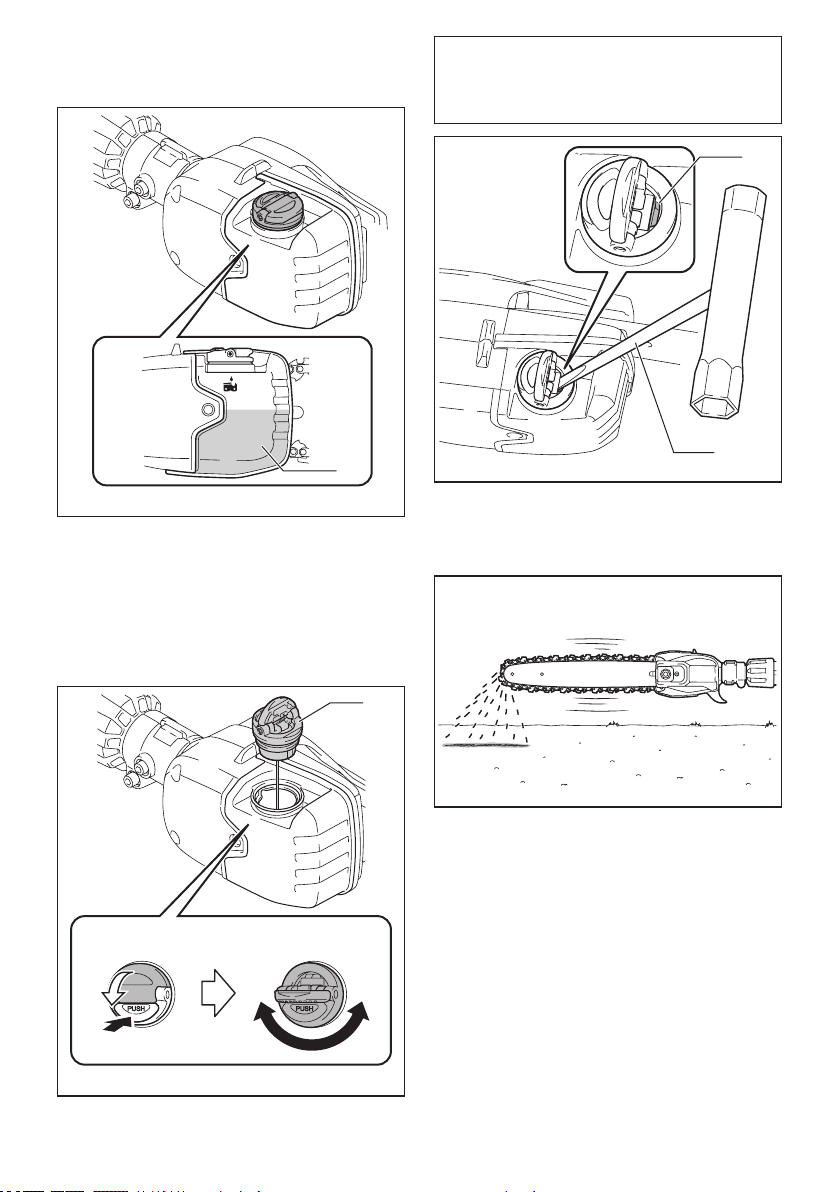 PUSH

PUSH